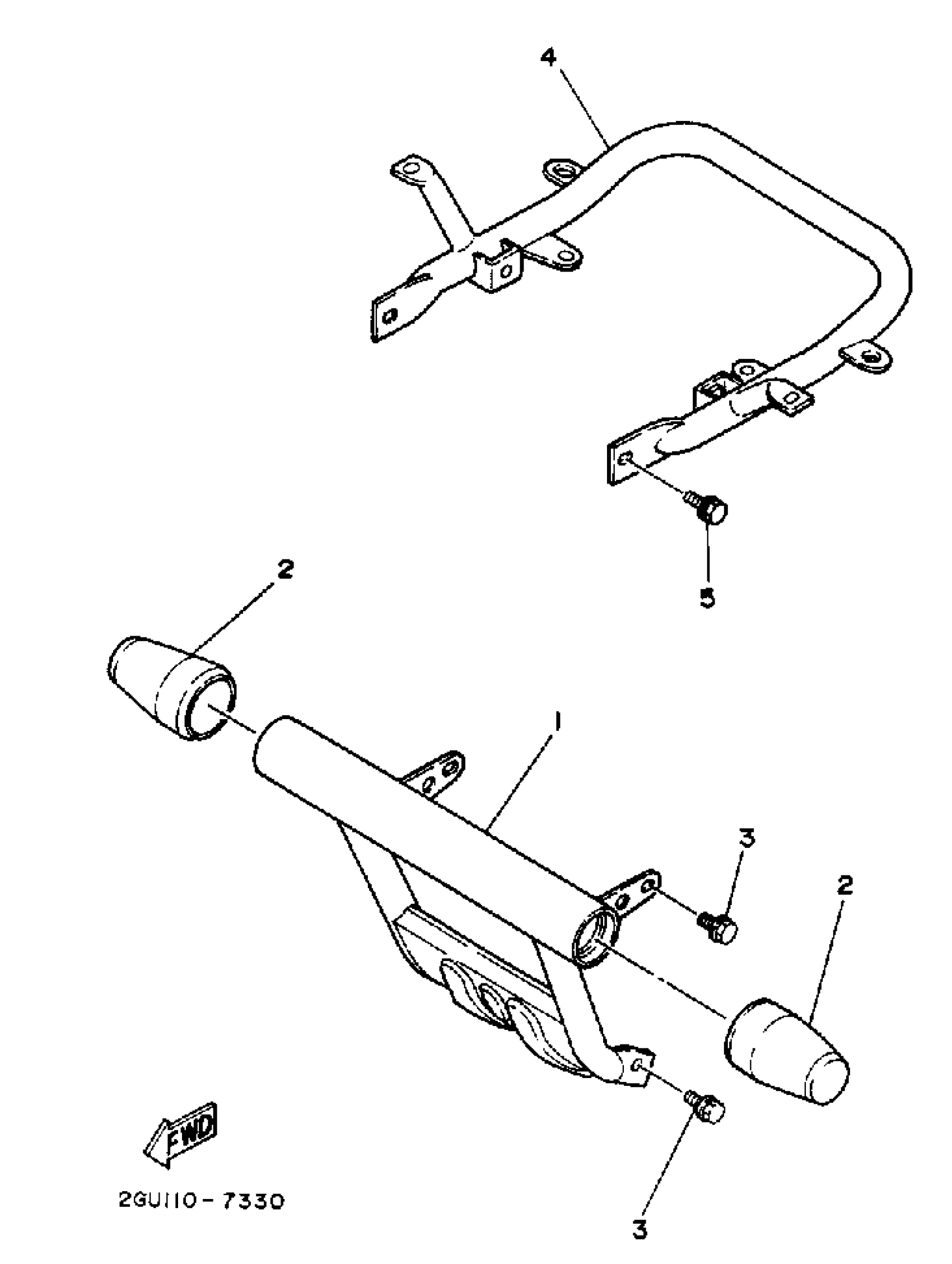 4

5

2

1

3

2

FWD

2GU110-7330

3