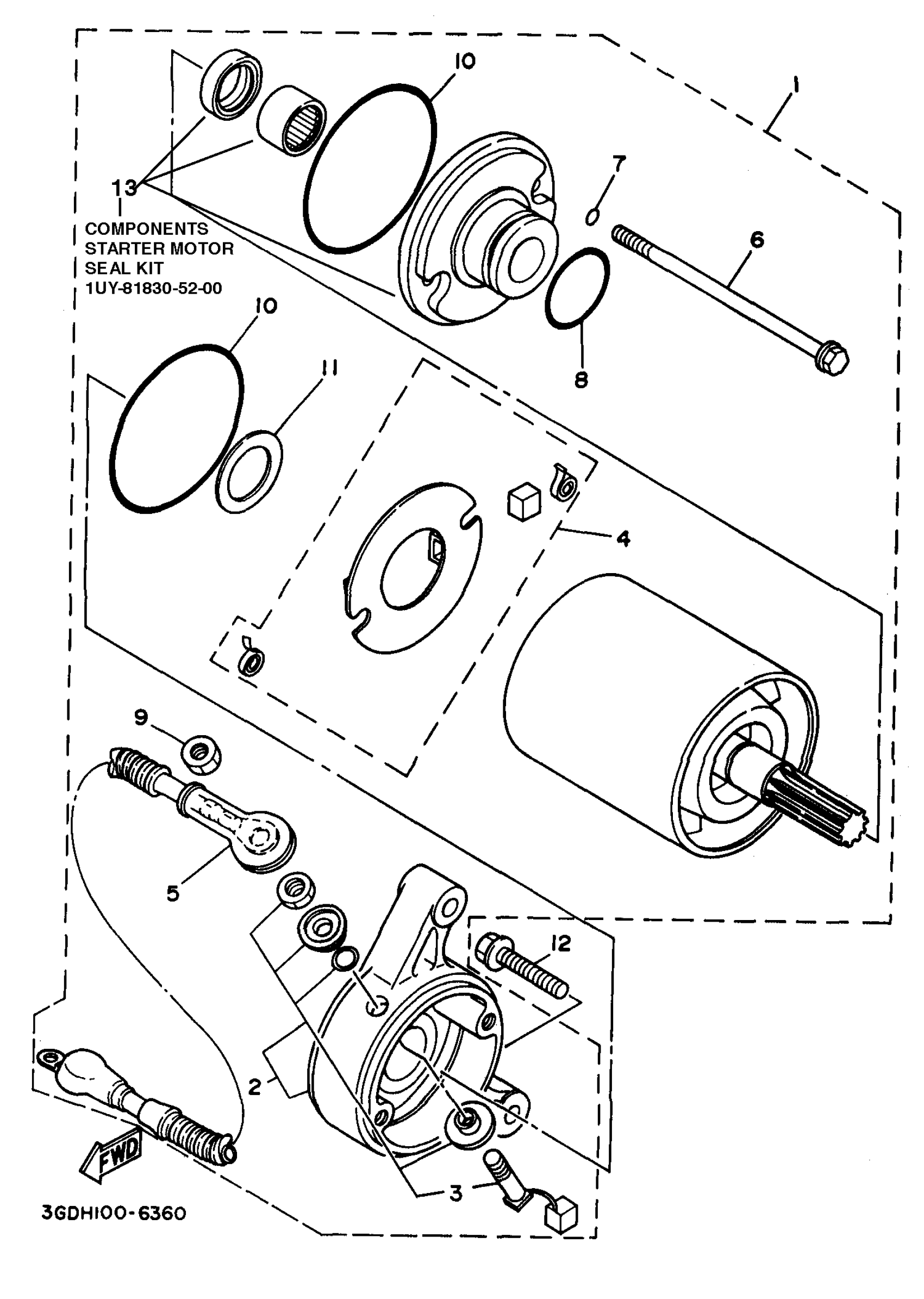 10
1
7
13
COMPONENTS
STARTER MOTOR
SEAL KIT
1UY-81830-52-00
6
10
8
11
4
9
5
12
2
FWD
3
3GDH100-6360