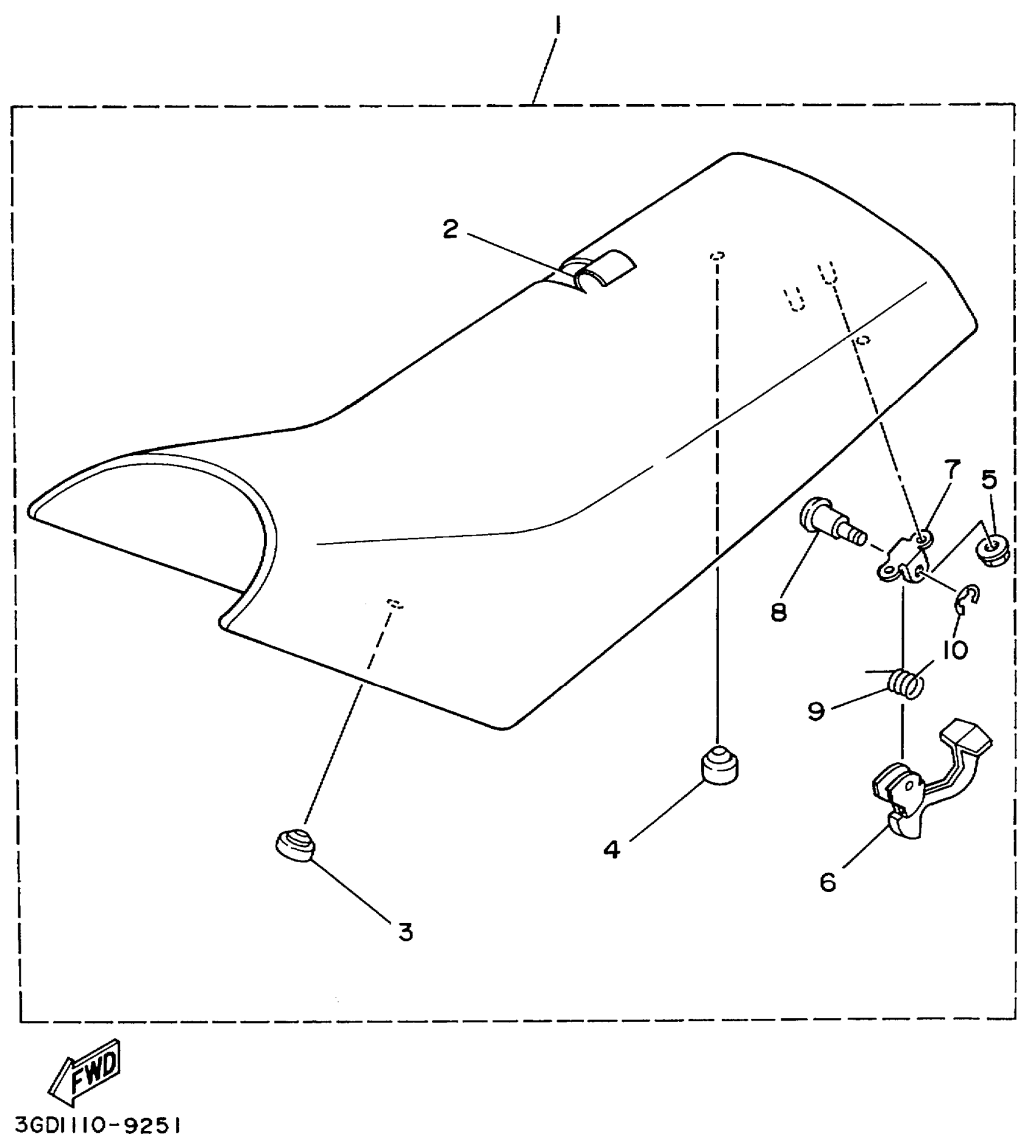 1

2

7

5

8

10

9

4

6

3

FWD

3GD1110-9251