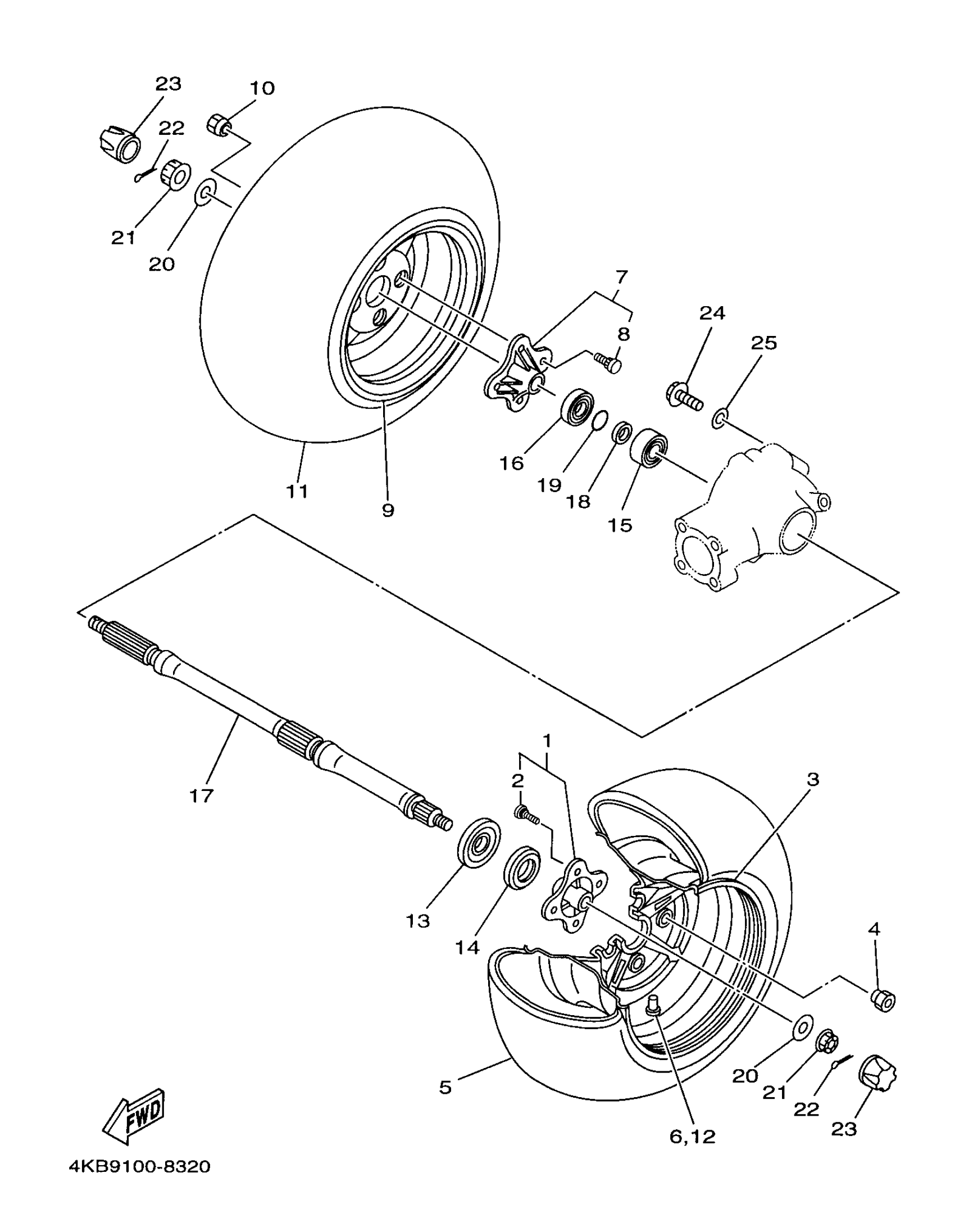 23
10
22
21
20
7
8
24
25
16
19
18
15
11
9
17
1
2
3
13
14
4
5
20
21
22
23
6,12
FWD
4KB9100-8320