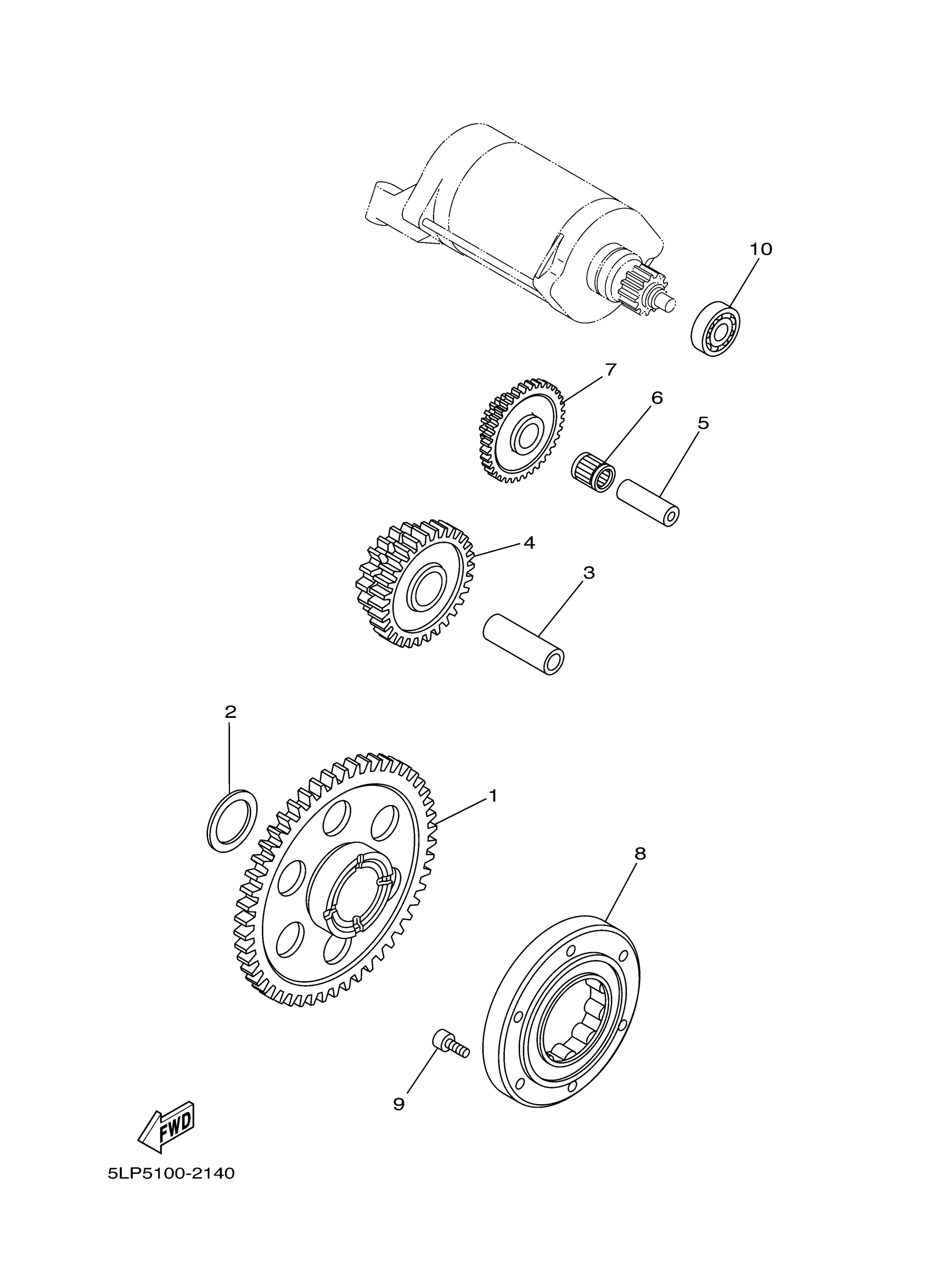 10
7
6
5
4
3
2
1
8
9
FWD
5LP5100-2140