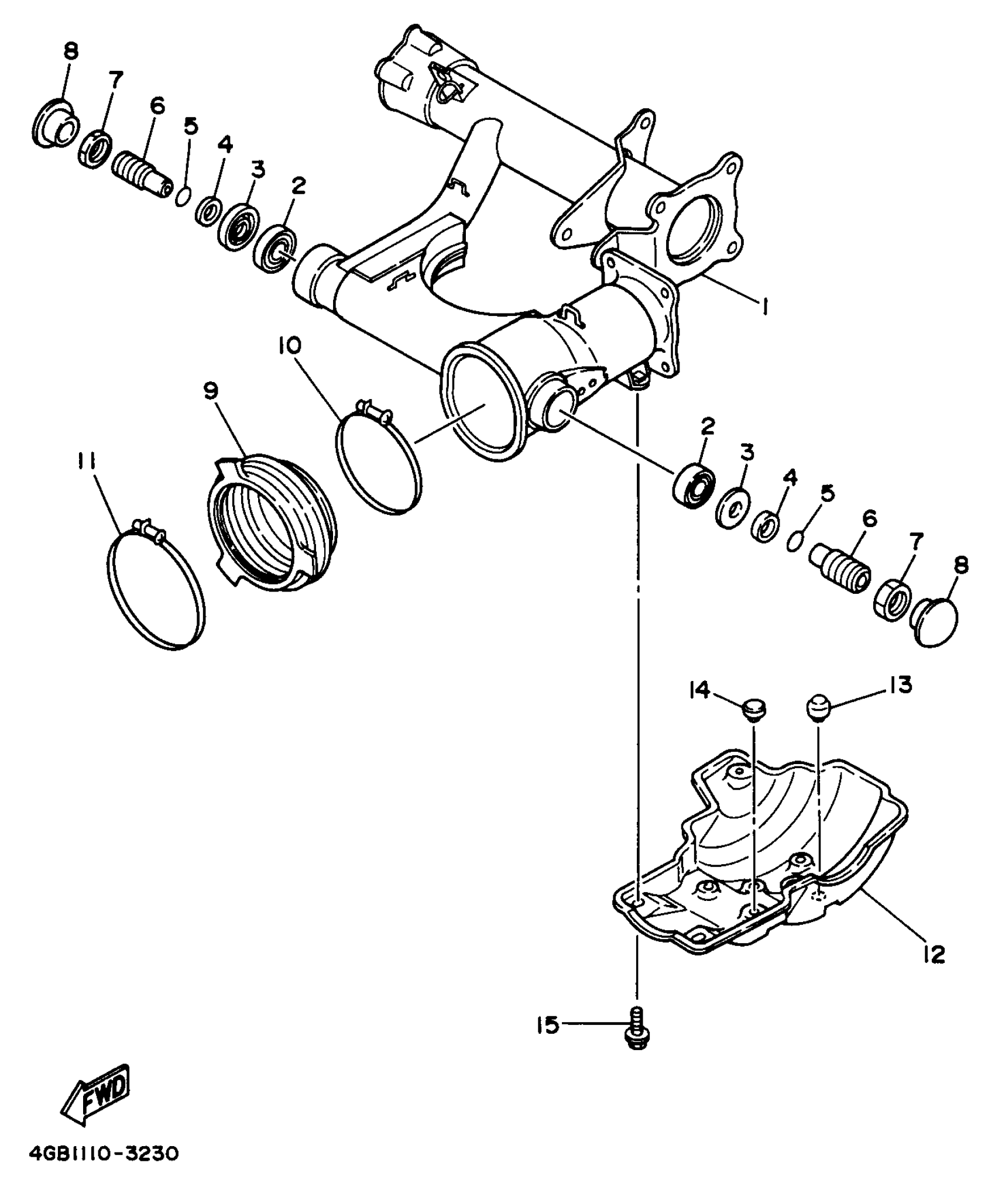 8
7
6
5
4
3
2
1
10
9
11
2
3
4
5
6
7
8
14
13
12
15
FWD
4GB1110-3230