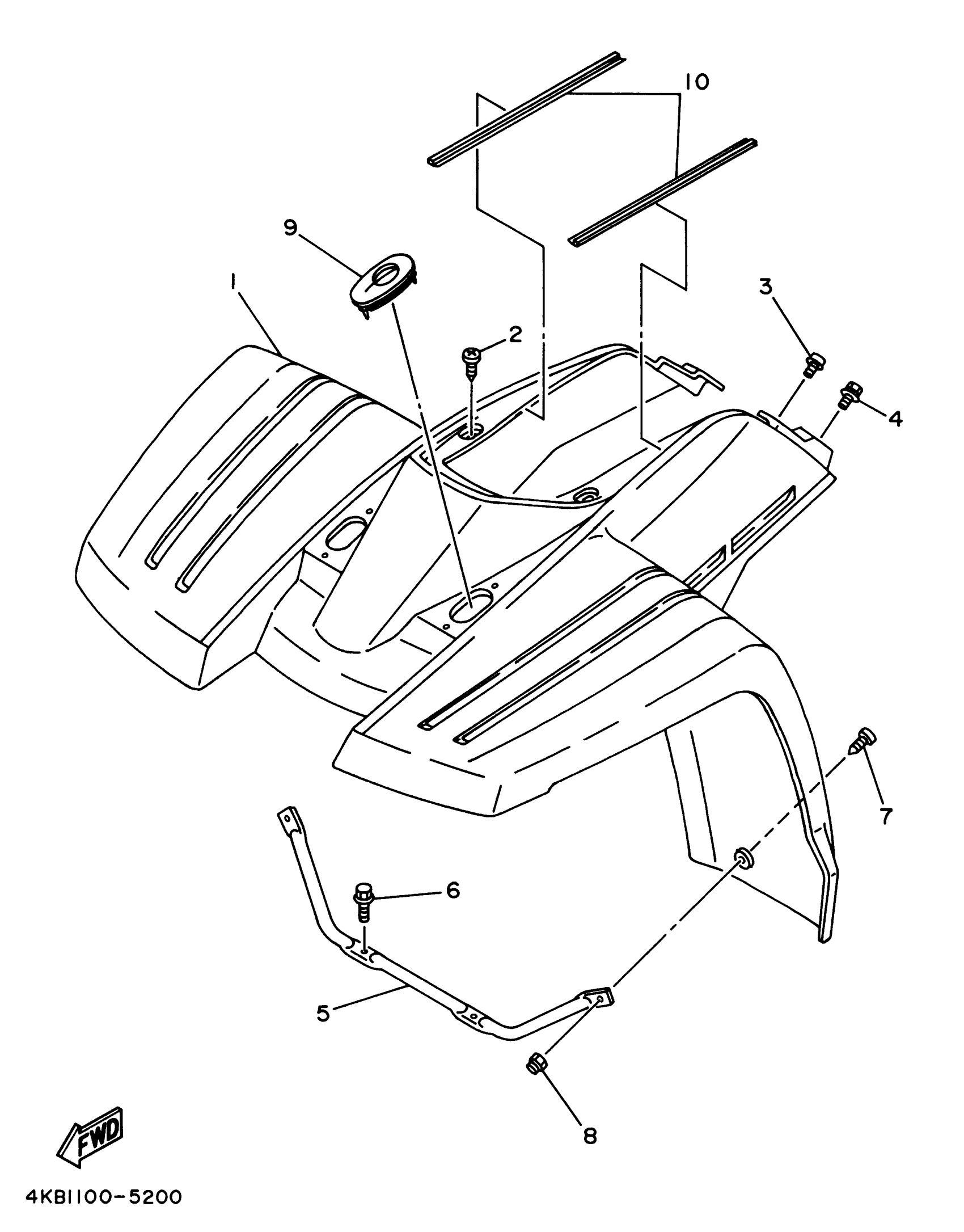 10
9
1
2
3
4
7
6
5
8
FWD
4KB1100-5200