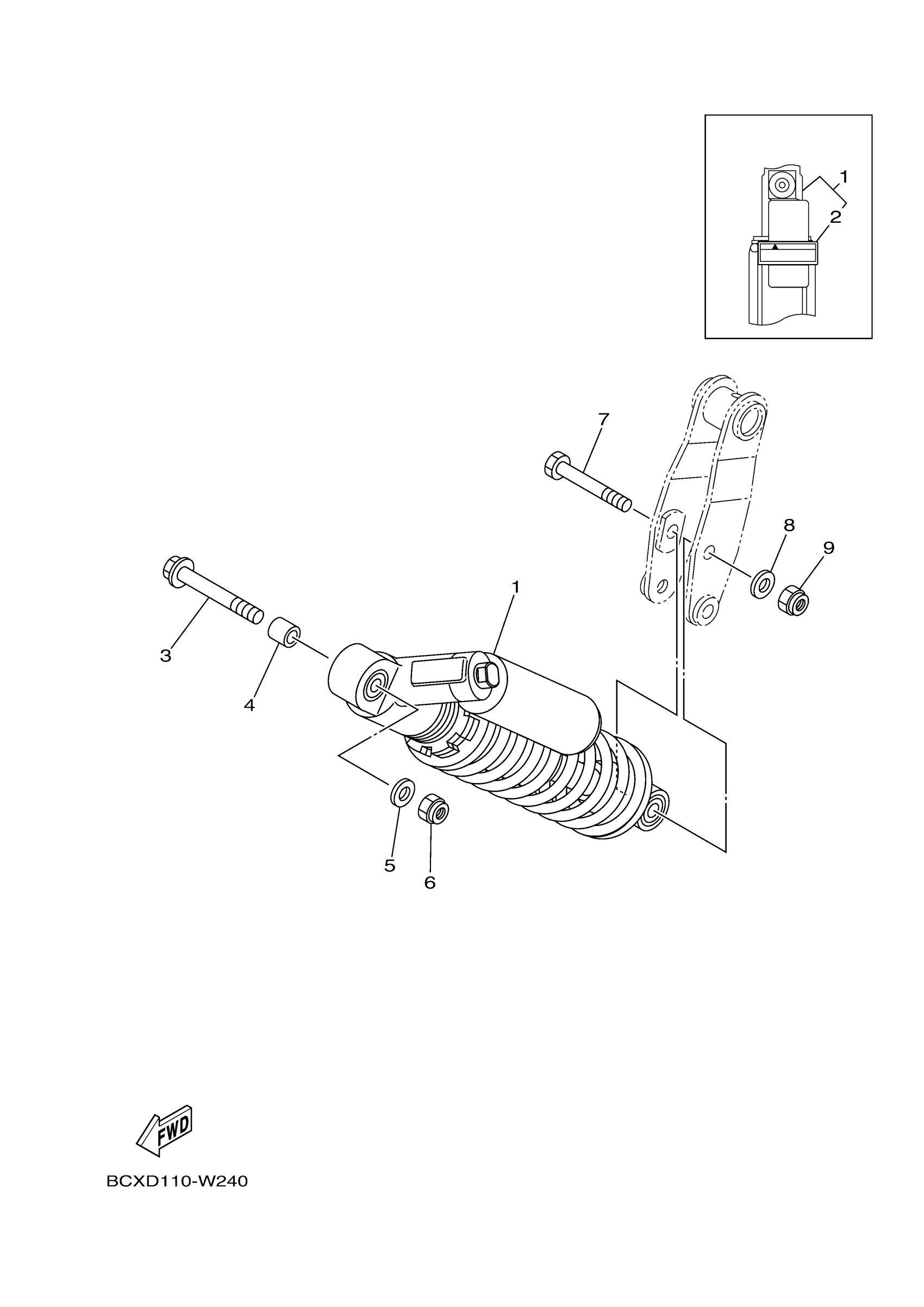 1
2
7
8
9
1
3
4
5
6
FWD
BCXD110-W240