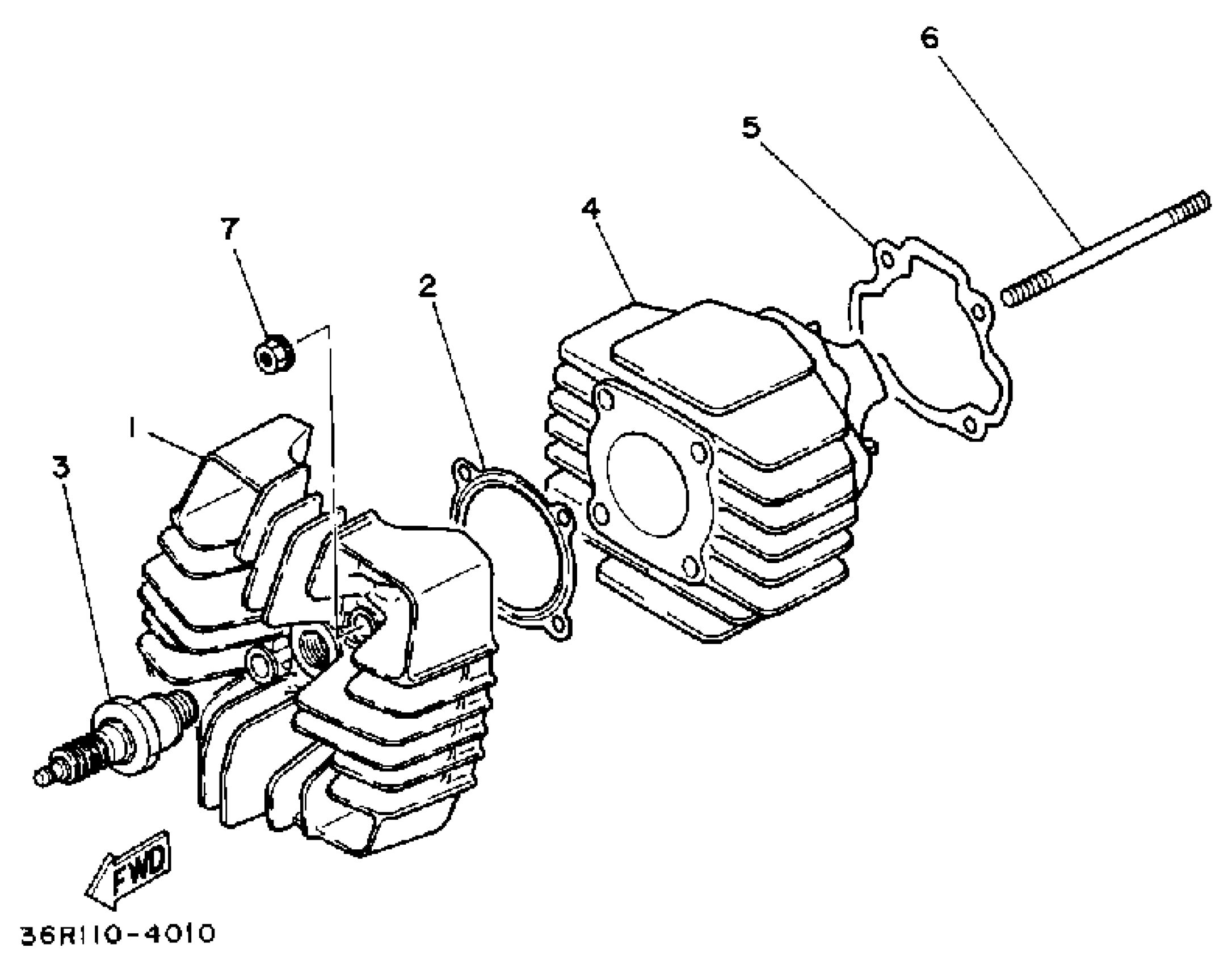 6
5
4
7
2
1
3
FWD
36R110-4010