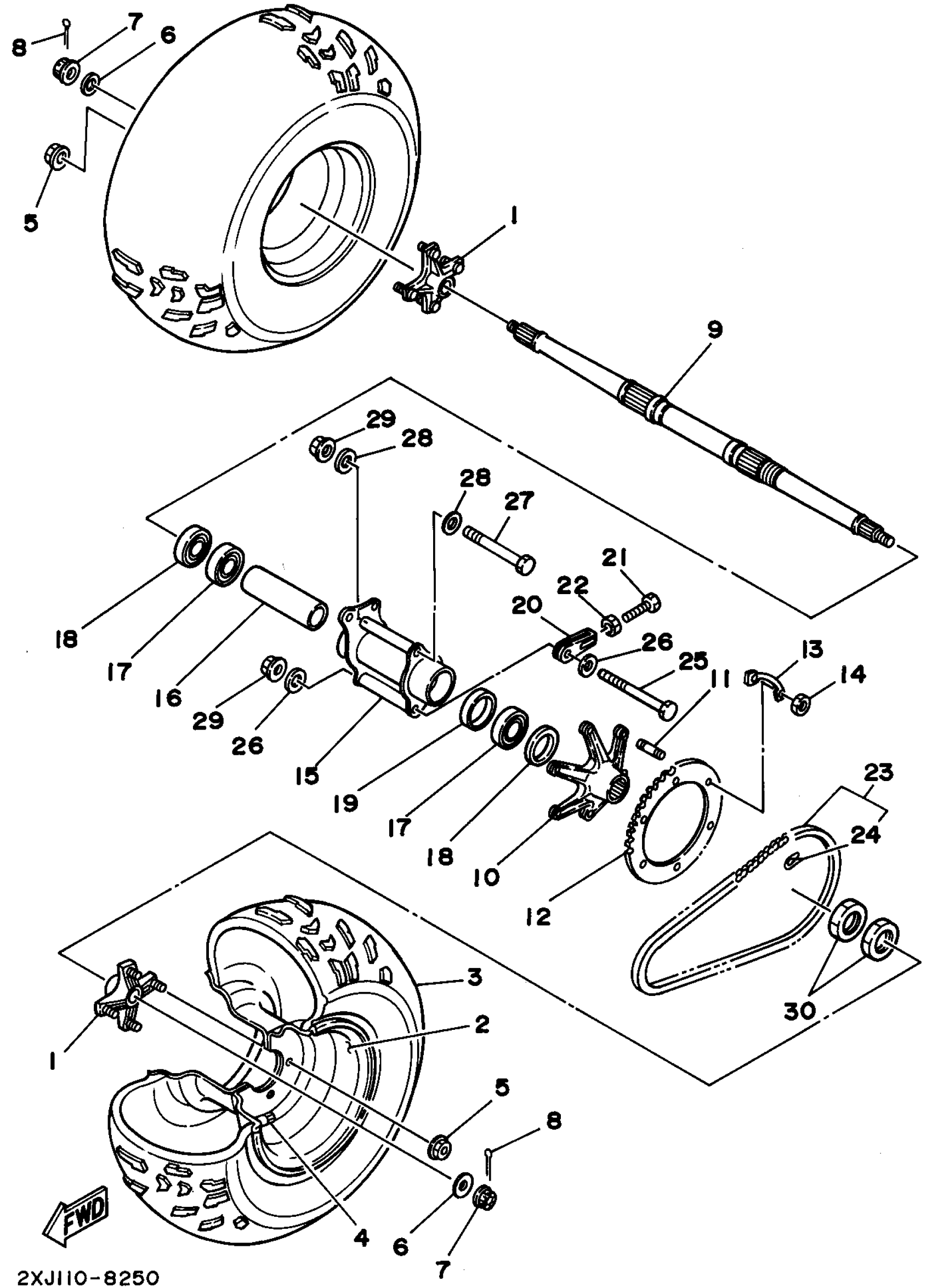 8
7
6
5
1
9
29
28
28
27
21
22
20
26
25
13
14
11
18
17
16
29
26
15
19
17
18
10
12
23
24
30
3
2
1
5
8
4
6
7
FWD
2XJ110-8250