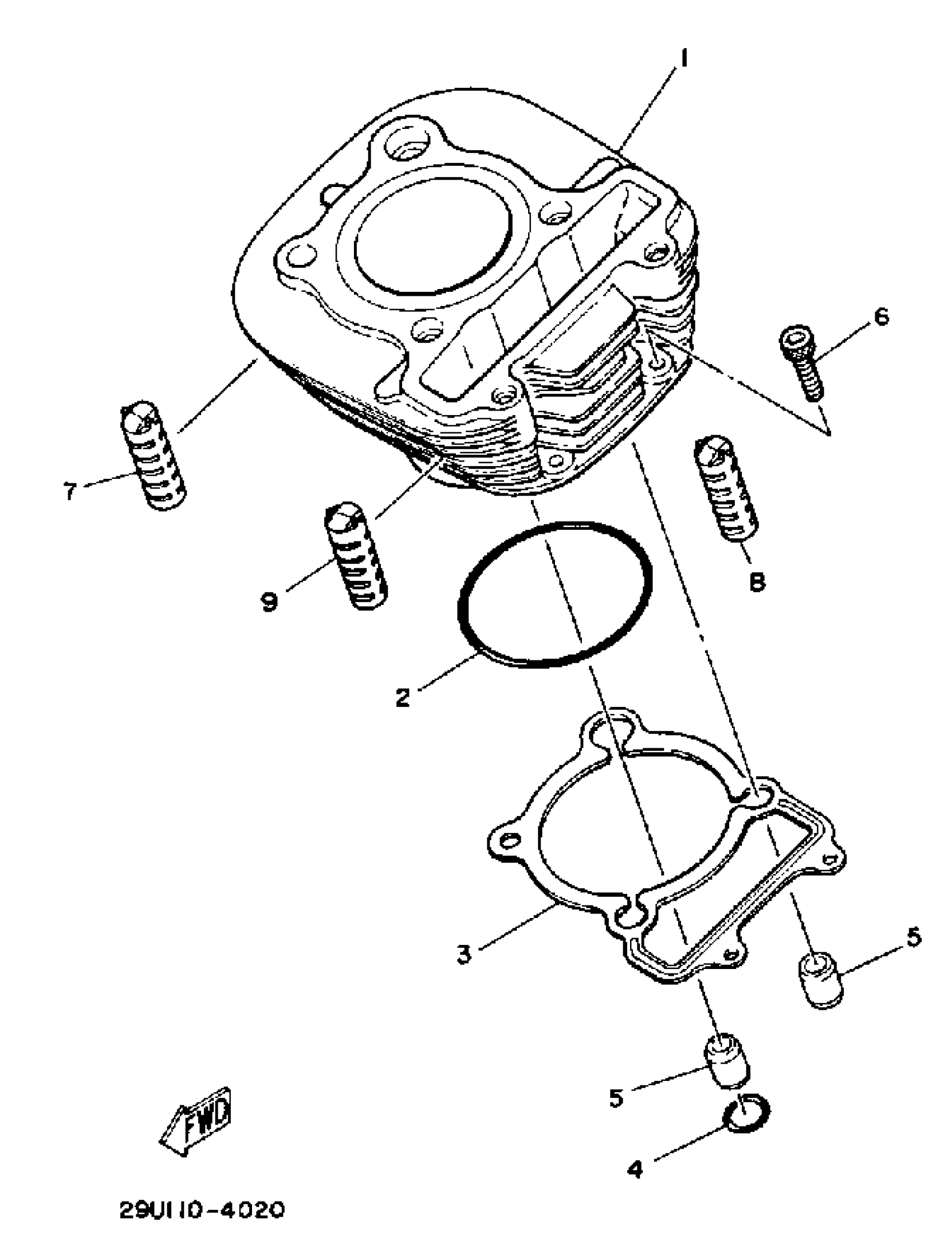 1
6
7
8
9
2
3
5
5
4
FWD
29U110-4020