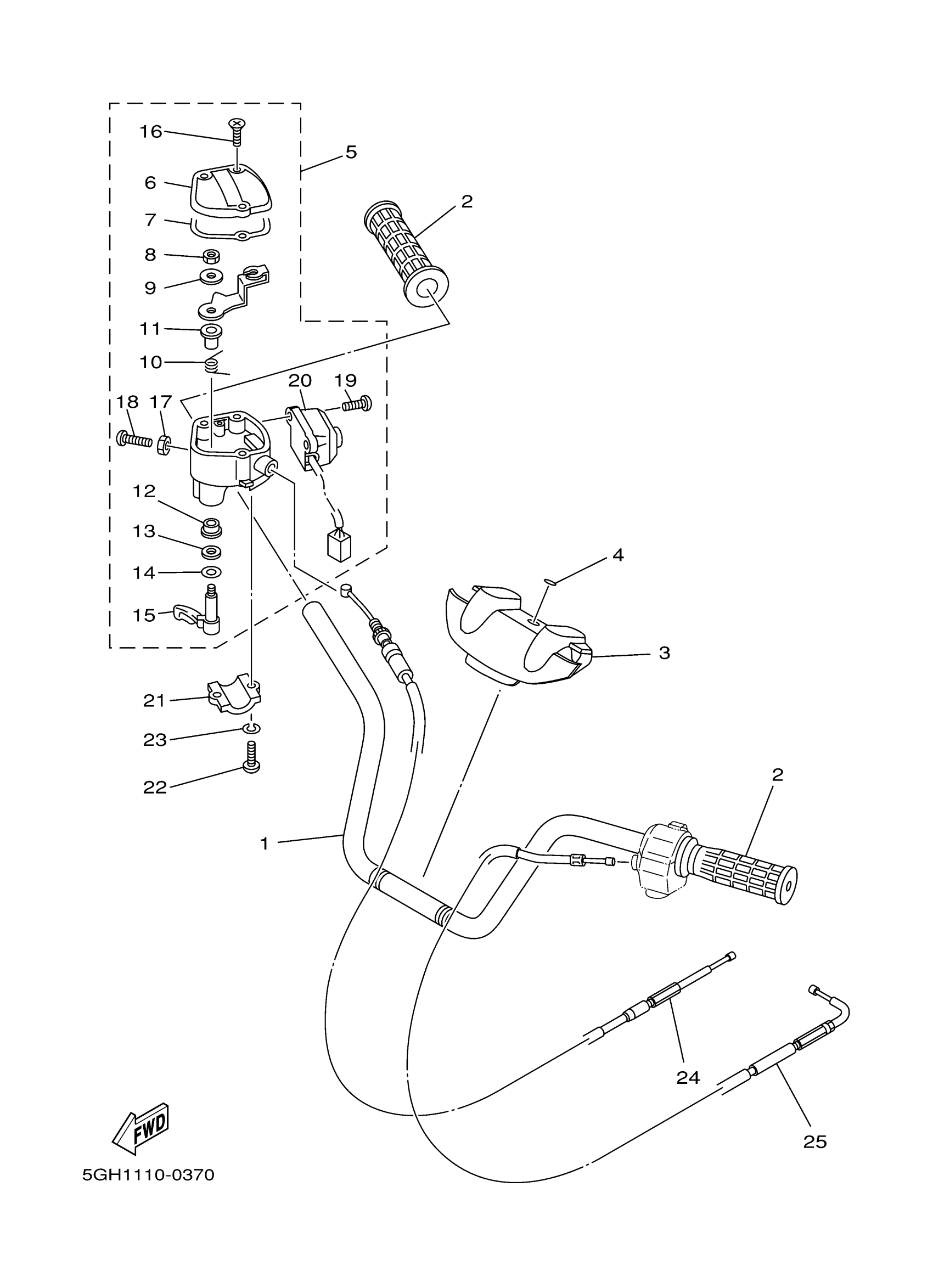 16
5
6
2
7
8
9
11
10
20
19
18
17
12
13
14
4
15
3
21
23
22
2
1
24
25
FWD
5GH1110-0370