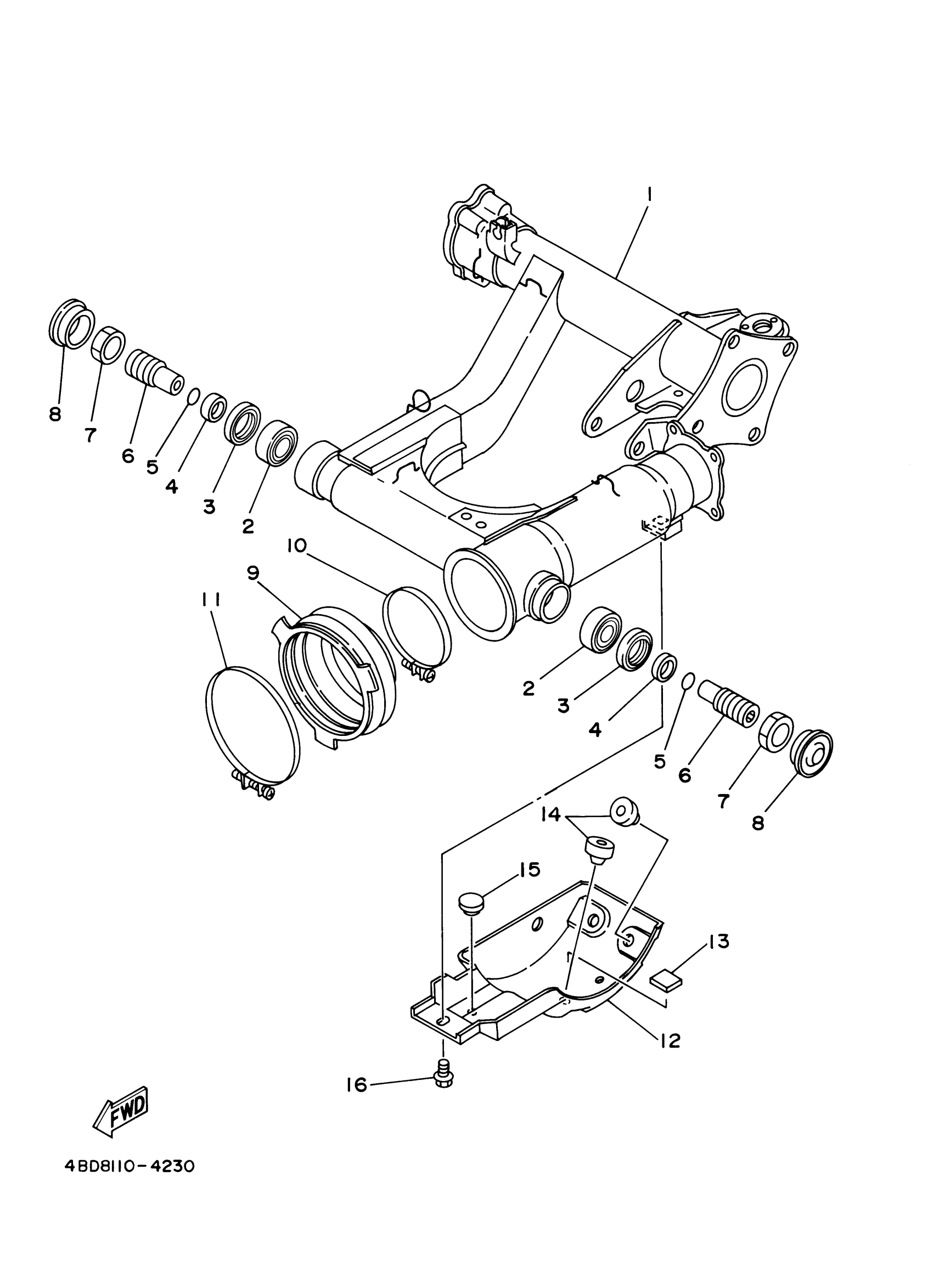 1

8
7
6
5
4
3
2

10
9
11

2
3
4
5
6
7
8

14
15
13
12
16

FWD

4BD8110-4230