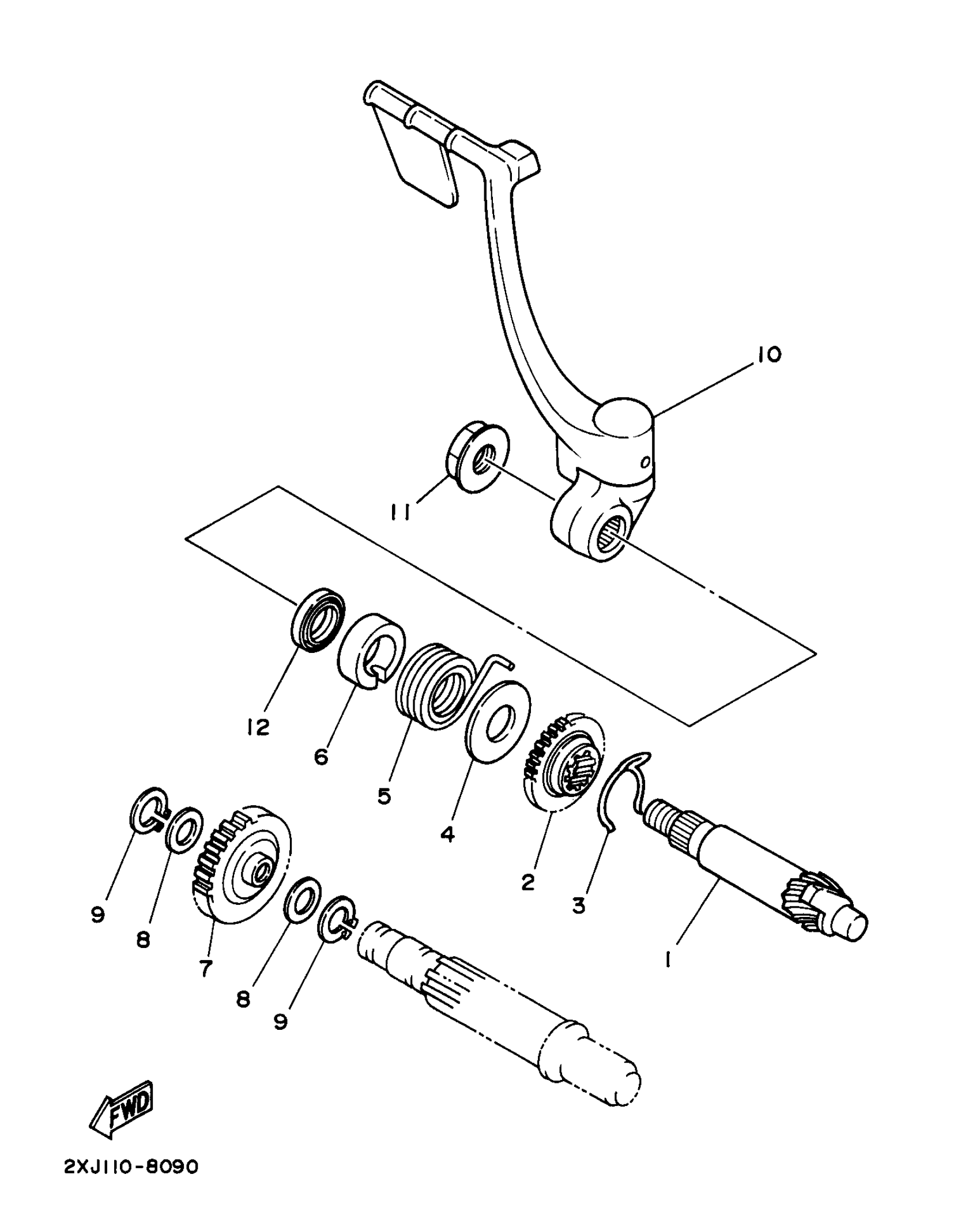 10

11

12

6

5

4

2

3

1

9

8

7

8

9

FWD

2XJ110-8090