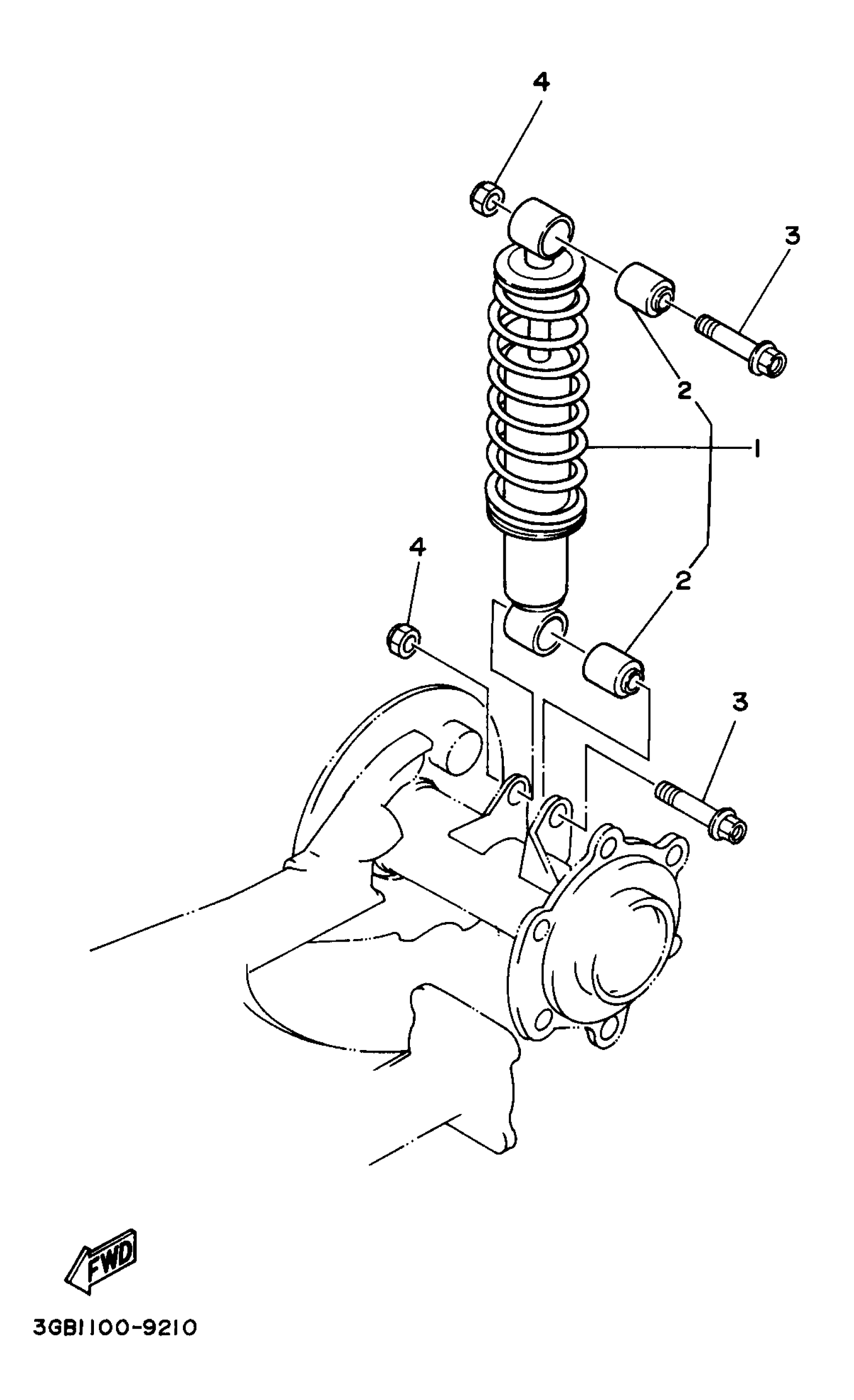 4
3
2
1
4
2
3
FWD
3GB1100-9210