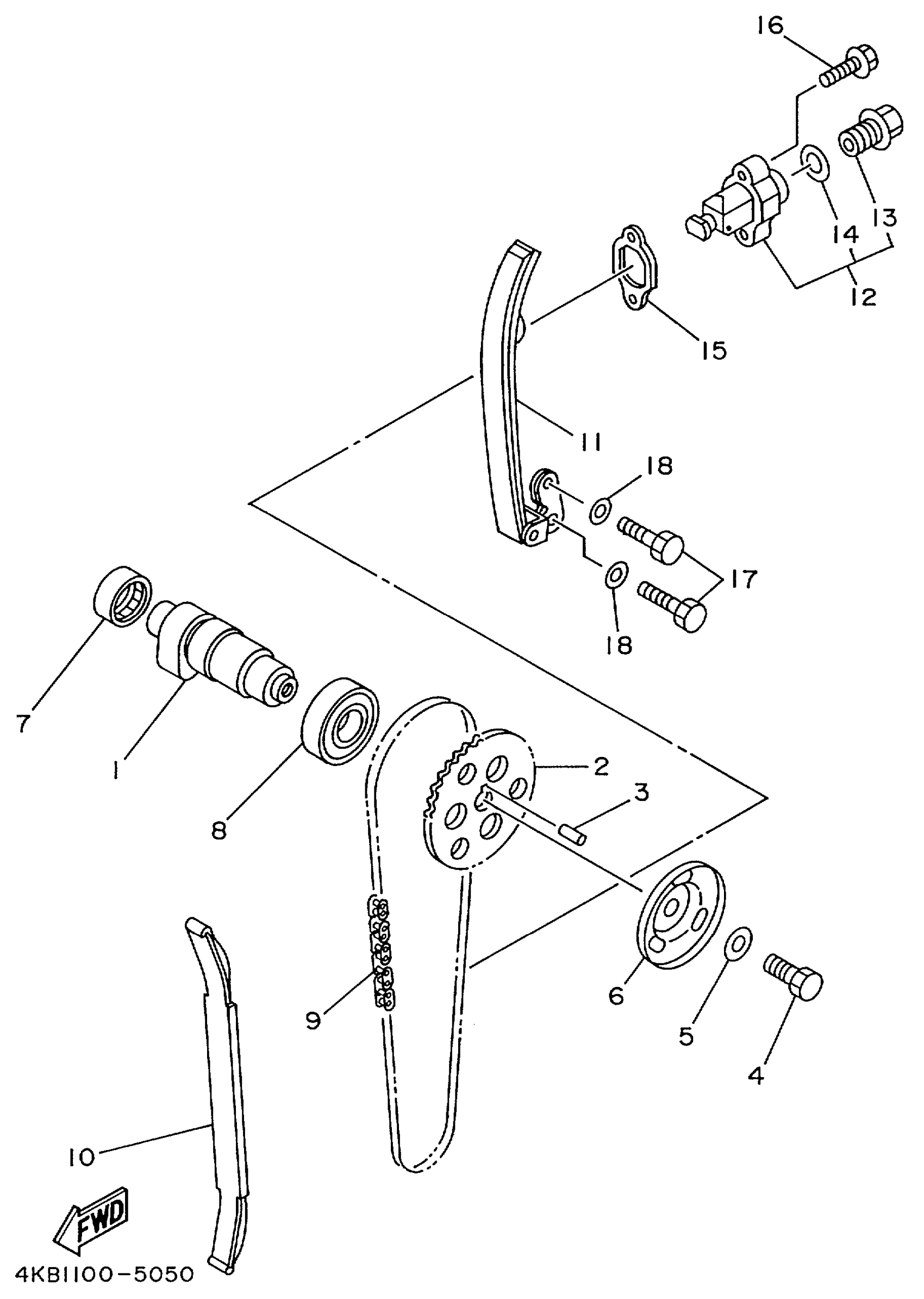 16
13
14
12
15
11
18
17
18
7
1
8
2
3
6
5
4
9
10
FWD
4KB1100-5050