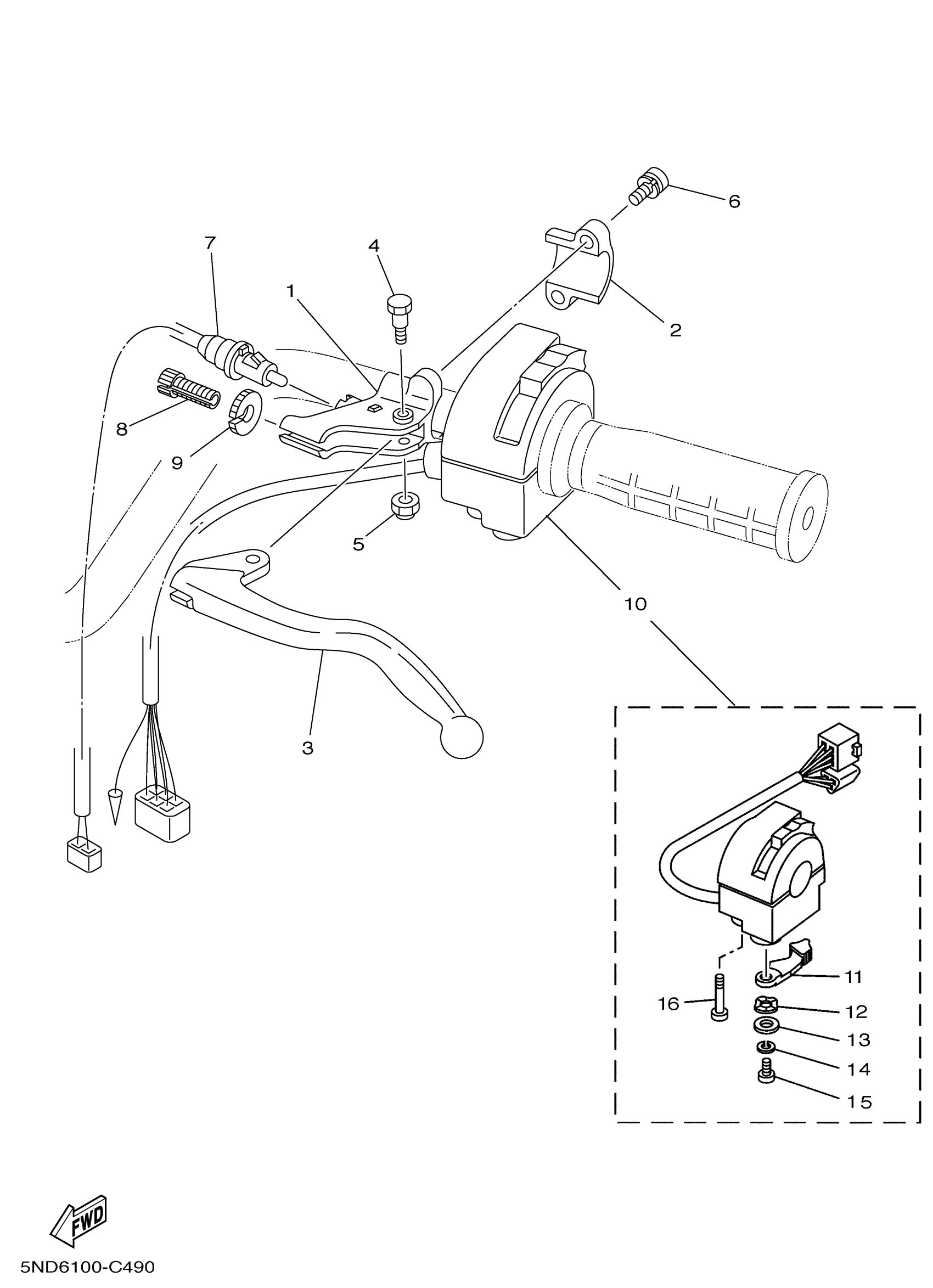 6
7
4
1
2
8
9
5
10
3
11
16
12
13
14
15
FWD
5ND6100-C490