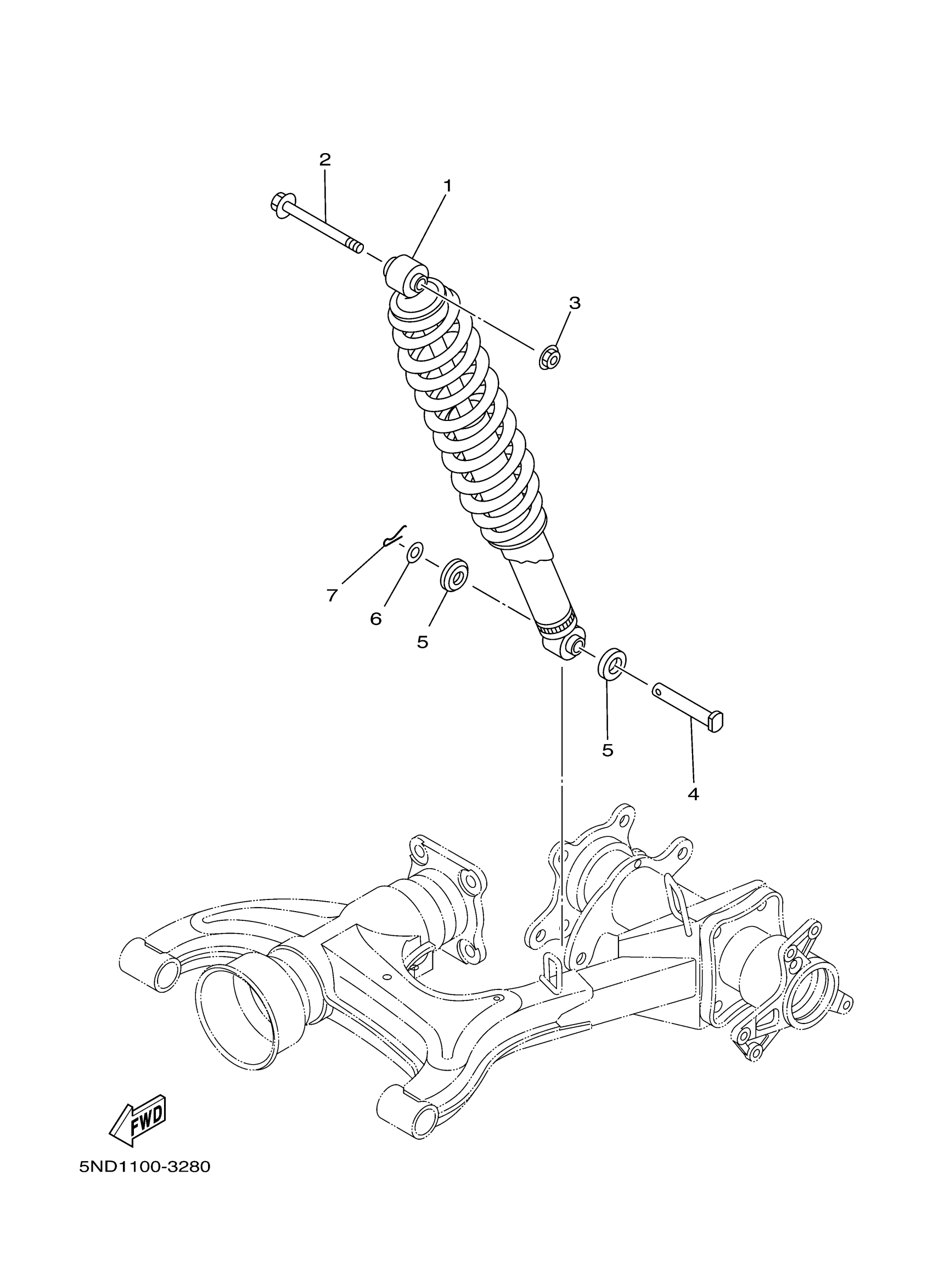 2

1

3

7

6

5

5

4

FWD

5ND1100-3280