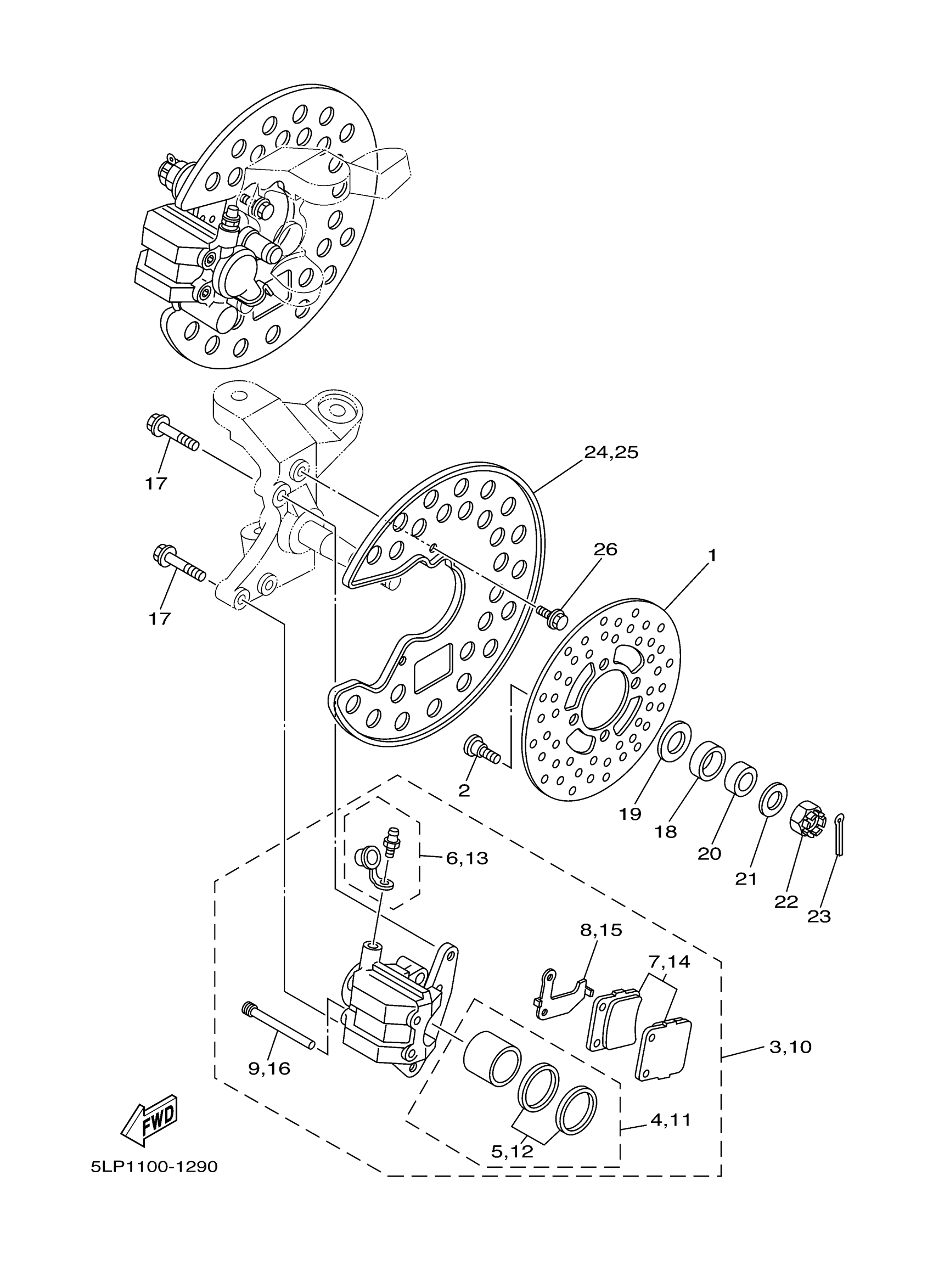 24,25

17

26

1

17

2

19

18

20

21

22

23

6,13

8,15

7,14

3,10

9,16

4,11

5,12

FWD

5LP1100-1290