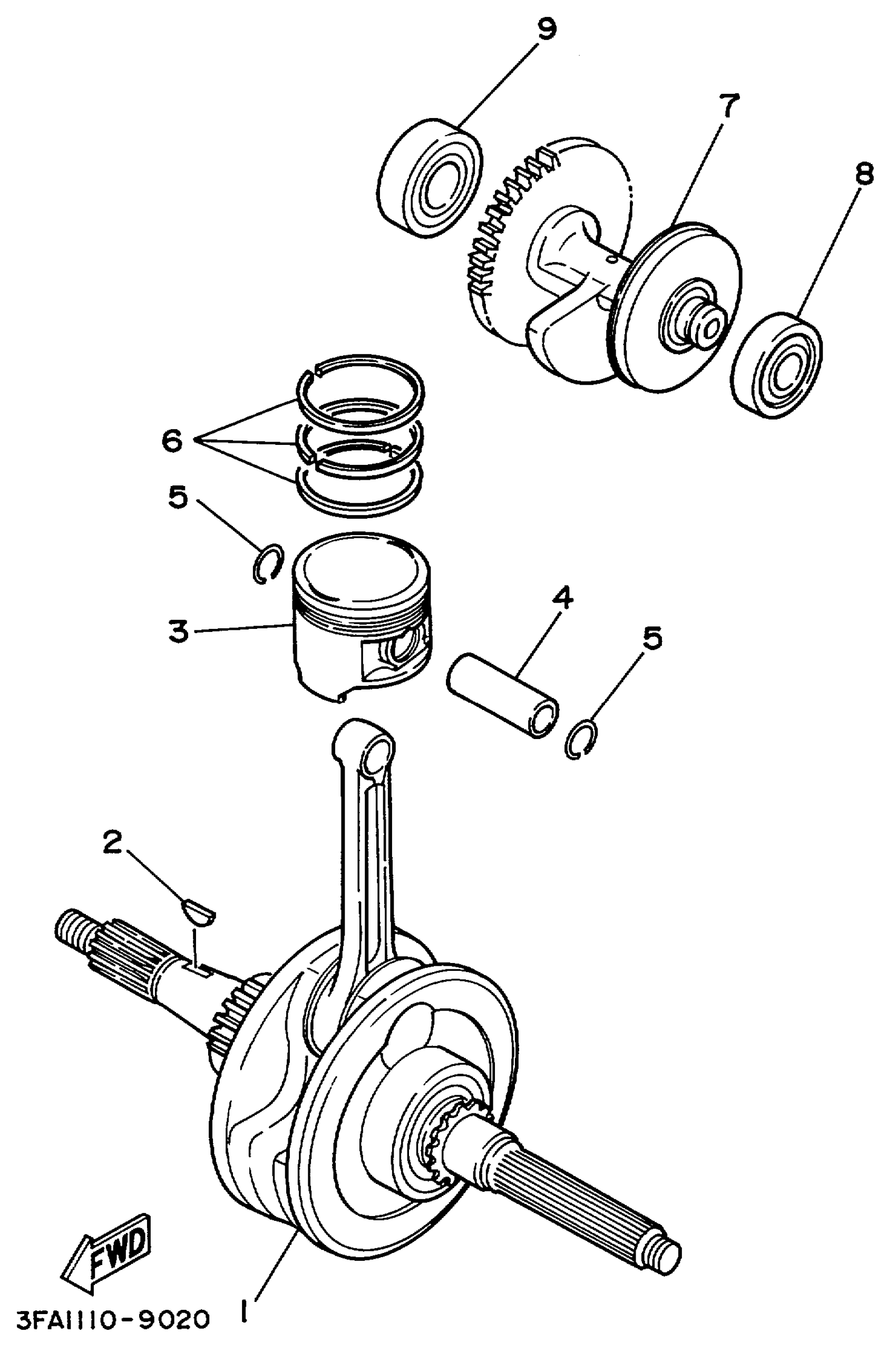 9
7
8
6
5
3
4
5
2
FWD
1
3FA1110-9020