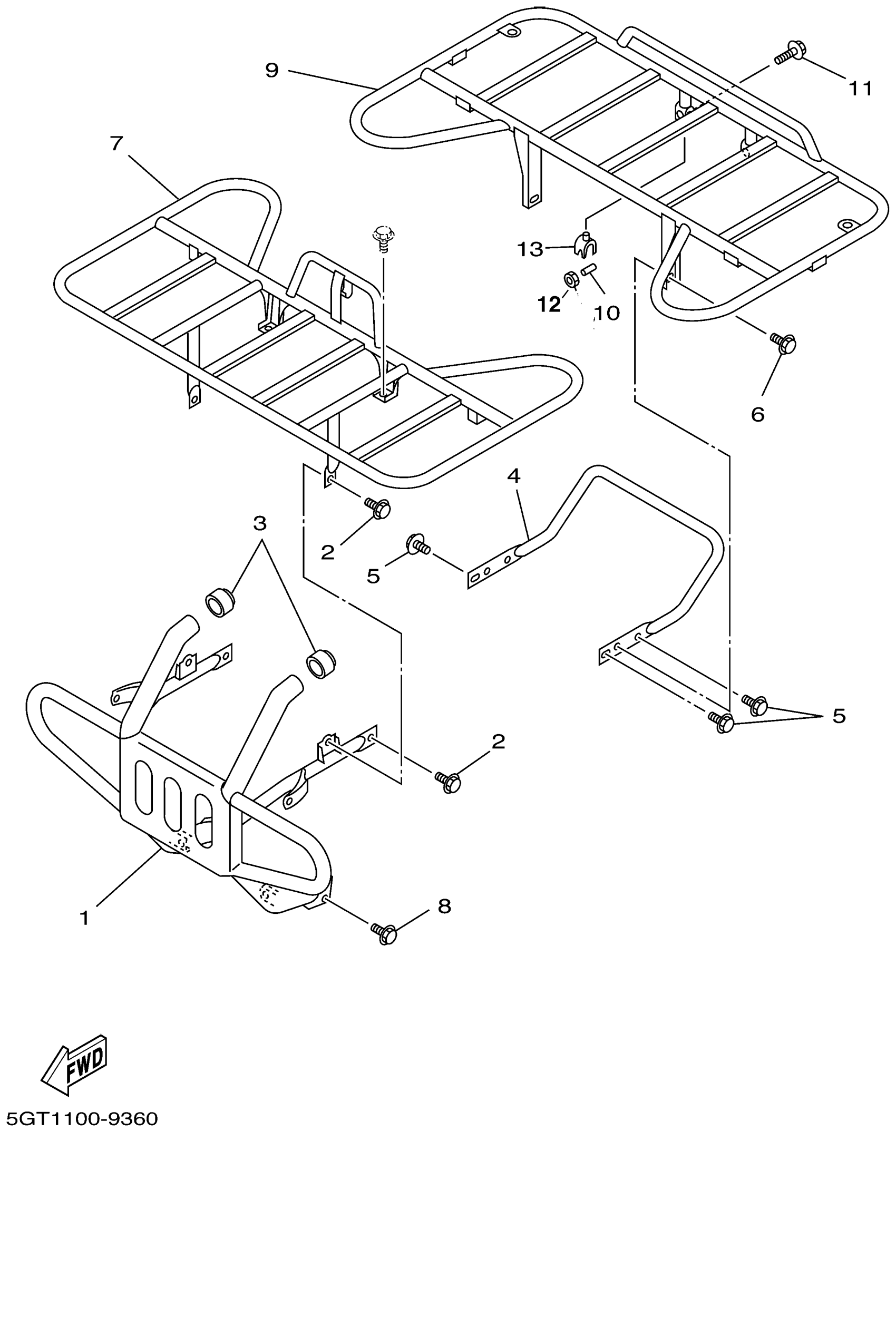 9
11
7
13
12
10
6
4
3
2
5
5
2
1
8
FWD
5GT1100-9360