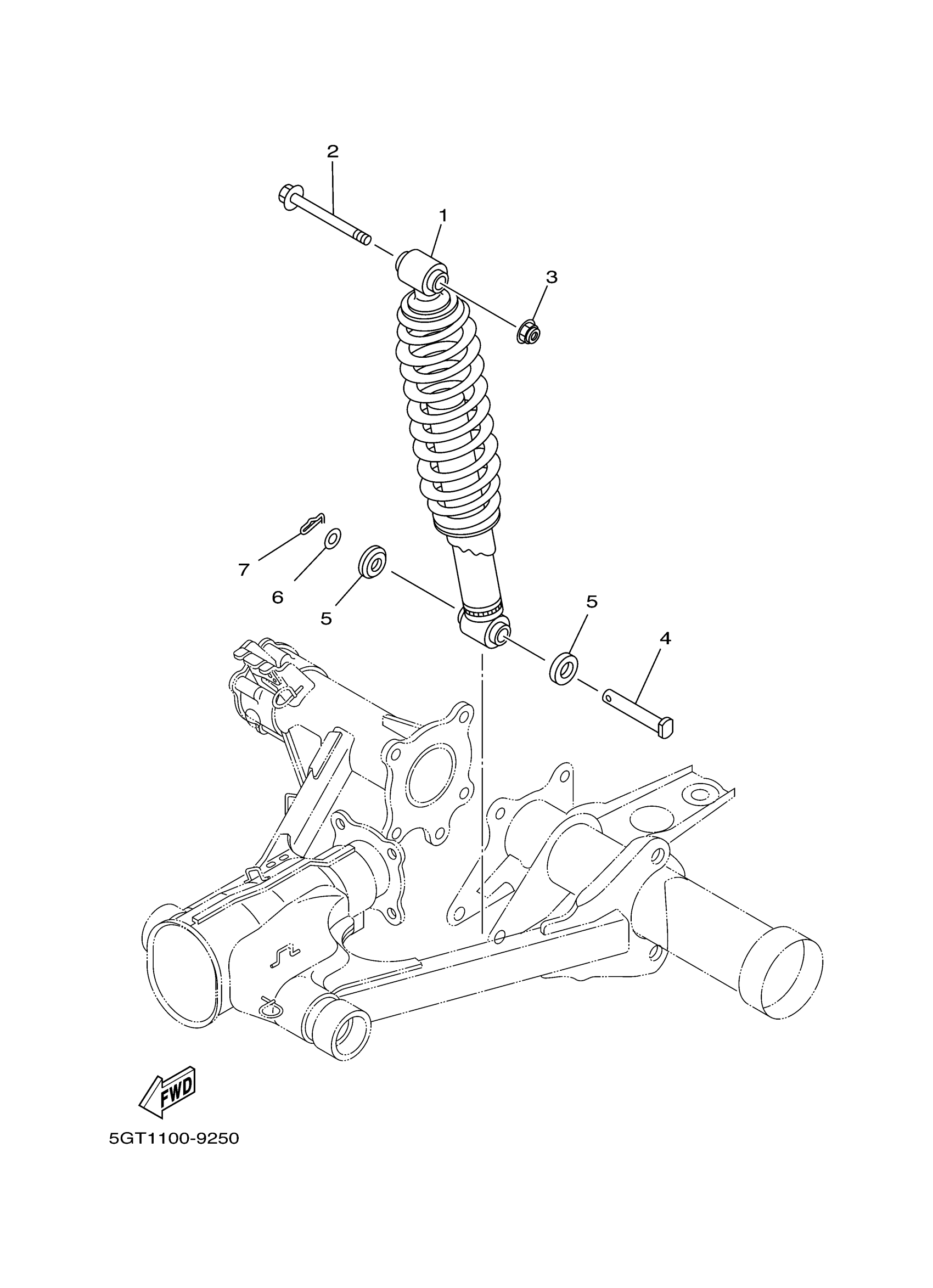 2
1
3
7
6
5
5
4
FWD
5GT1100-9250