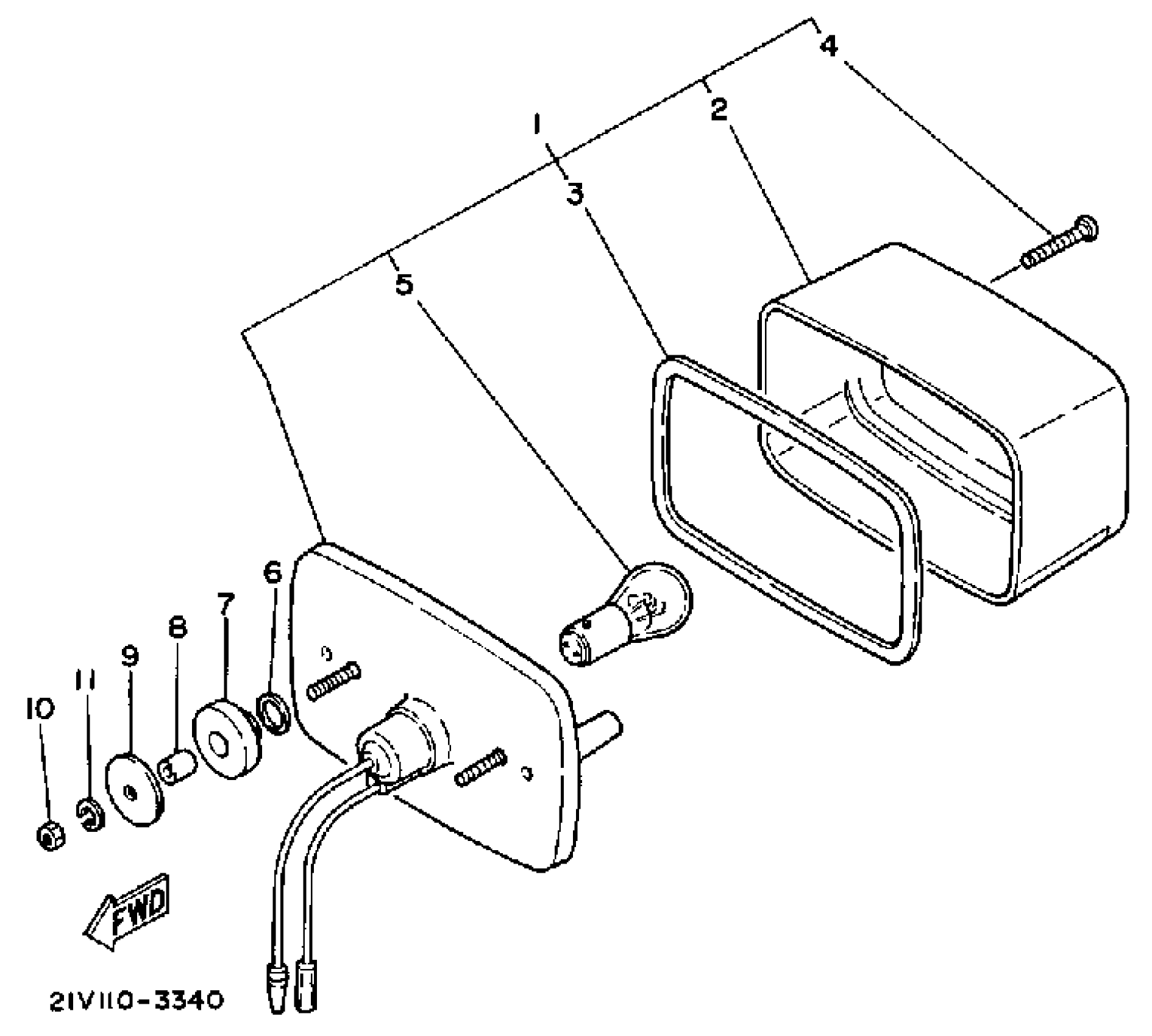 4
2
1
3
5
6
7
8
9
11
10
FWD
21V110-3340