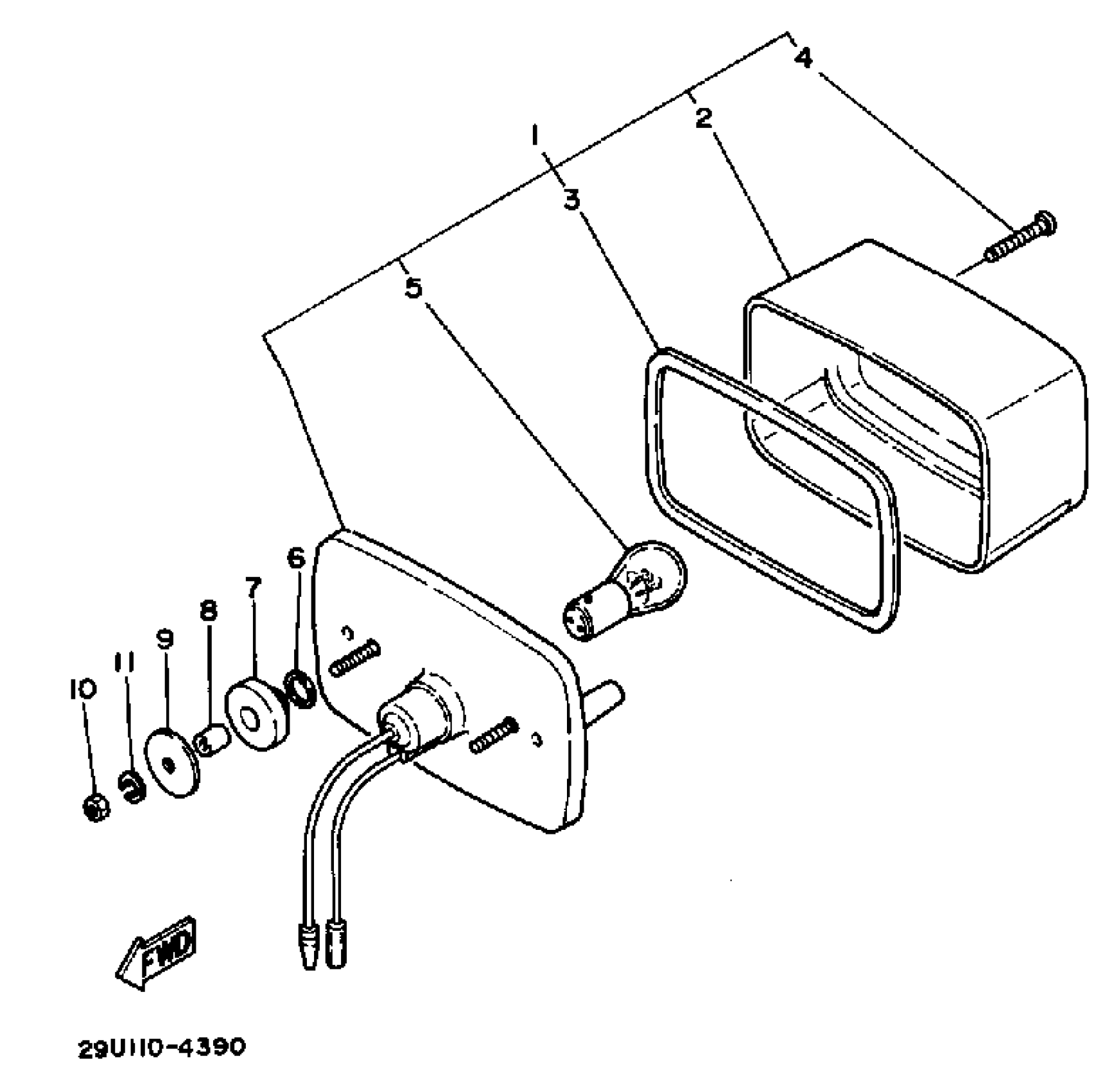 4
2
1
3
5
6
7
8
9
11
10
FWD
29U110-4390