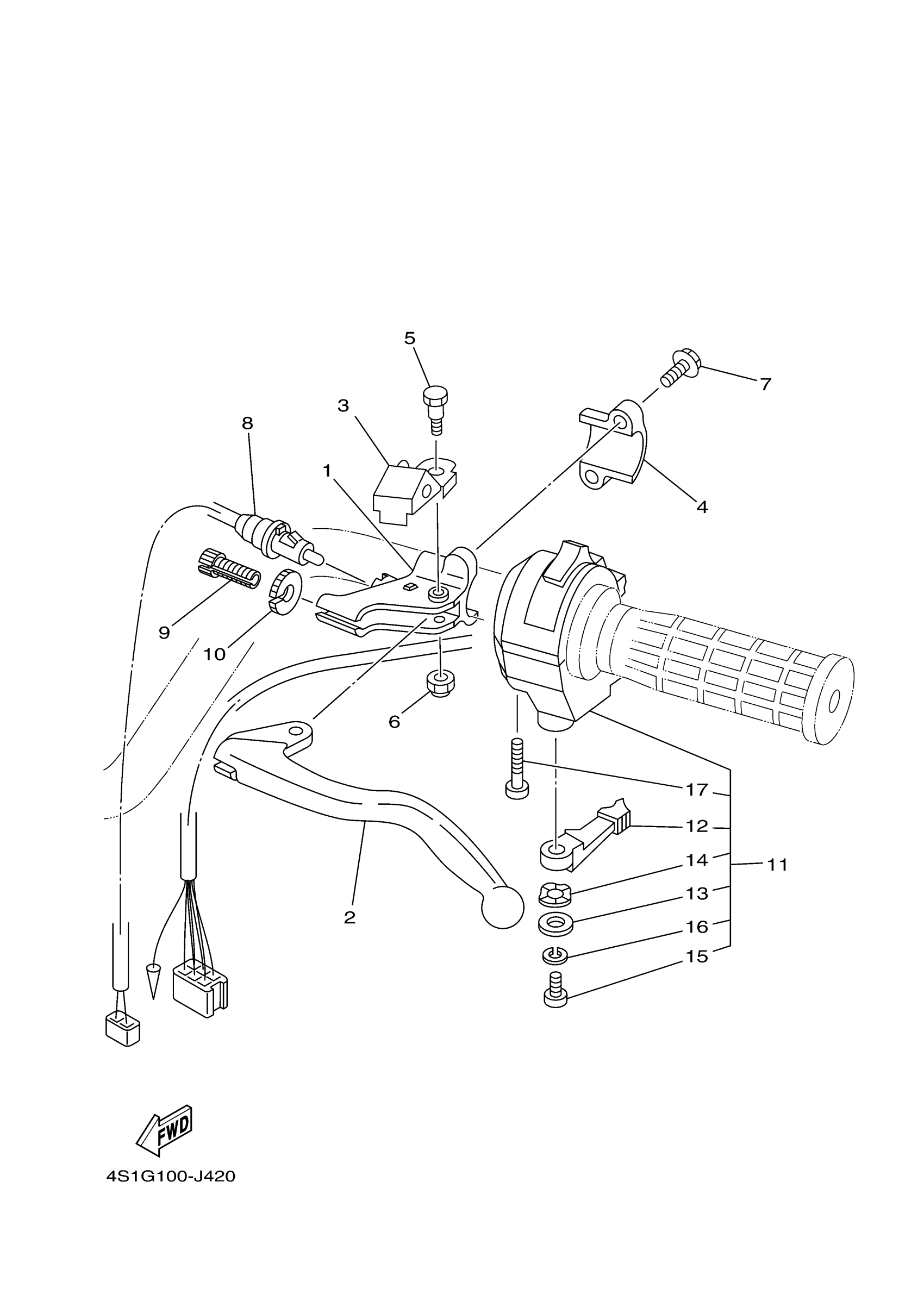 5
7
3
8
1
4
9
10
6
17
12
14
11
13
16
15
2
FWD
4S1G100-J420