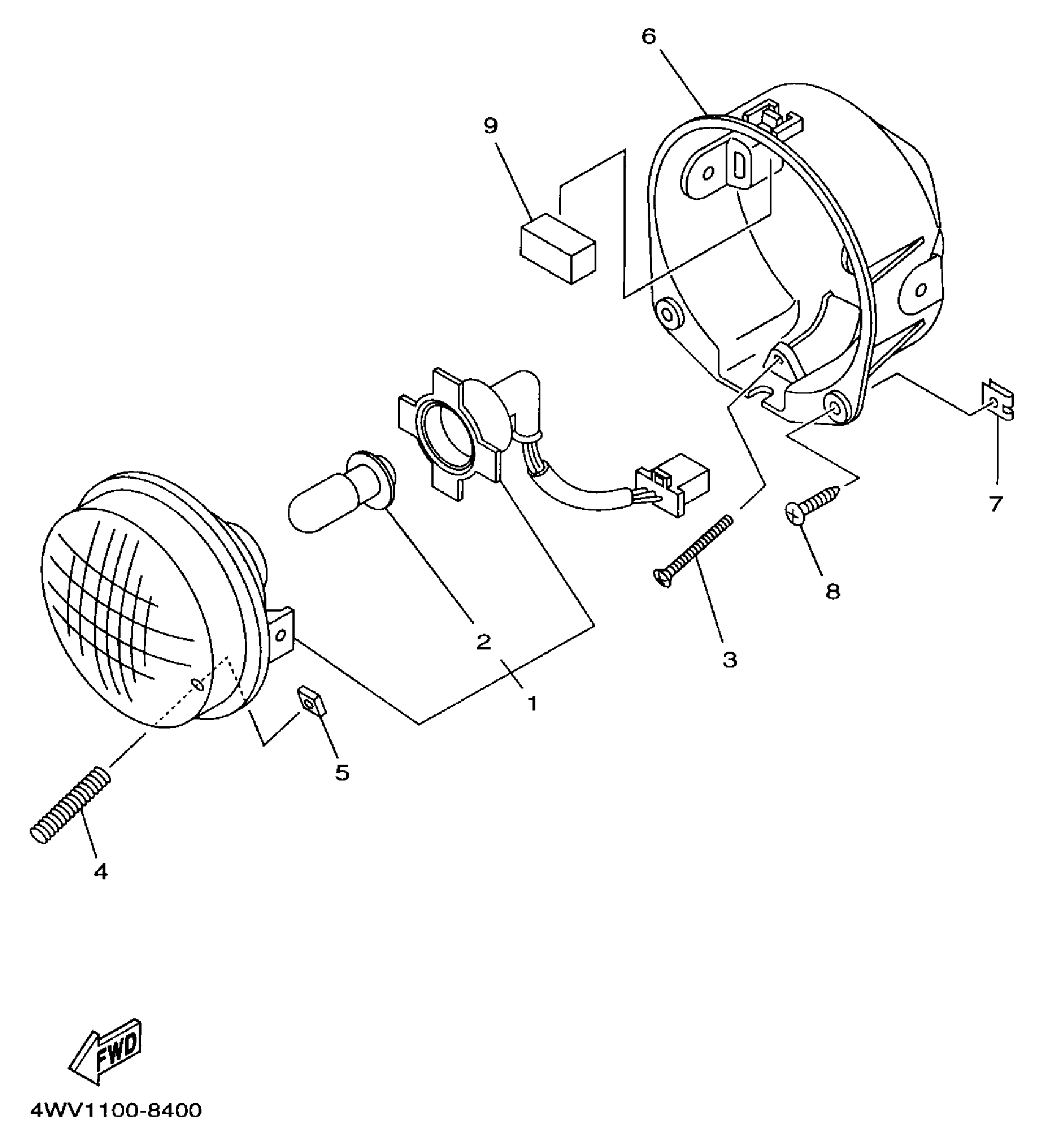 6

9

7

8

3

2

1

5

4

FWD

4WV1100-8400