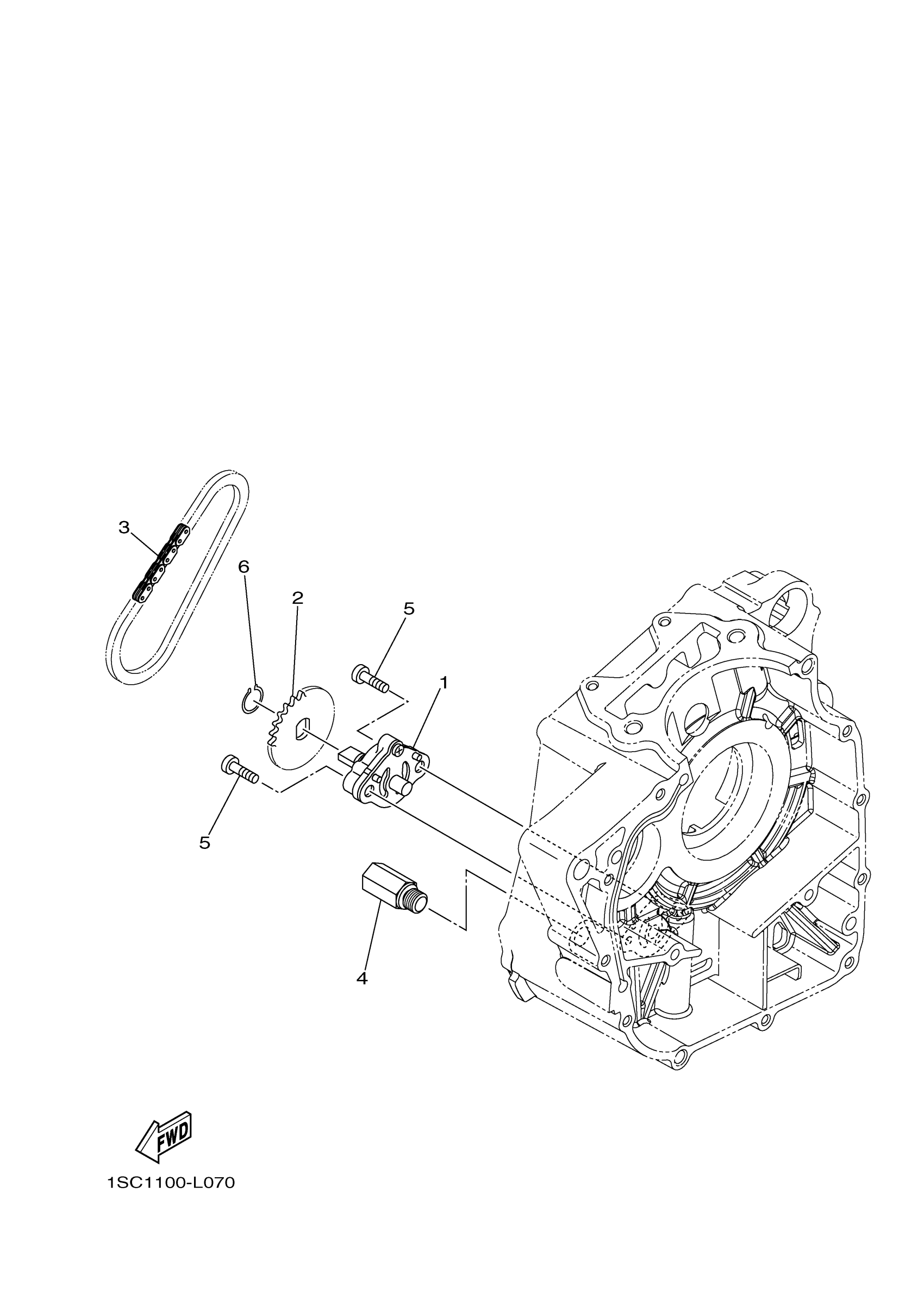 3
6
2
5
1
5
4
FWD
1SC1100-L070