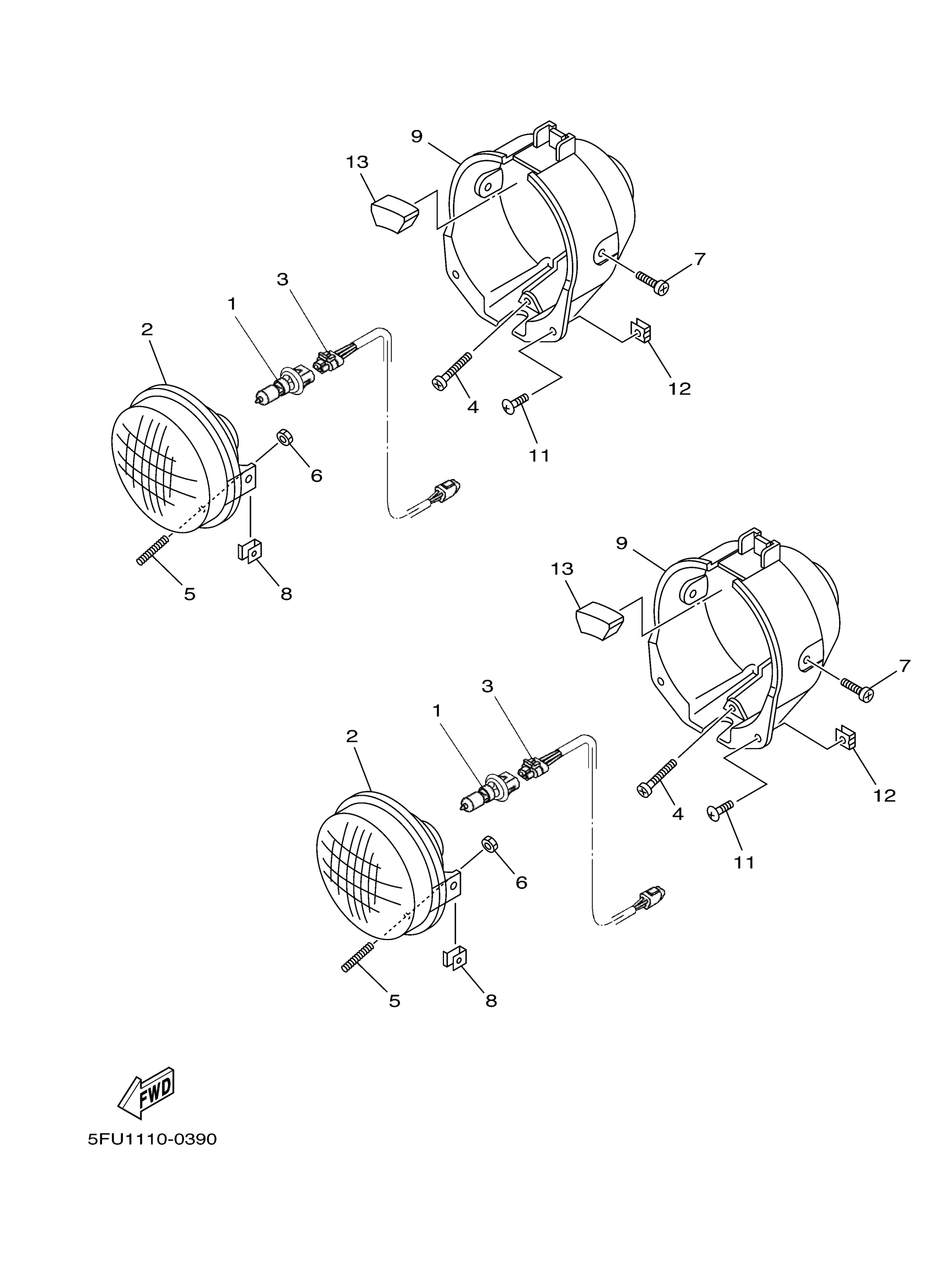 9
13
7
3
1
2
12
4
11
6
5
8
9
13
7
3
1
2
12
4
11
6
5
8
FWD
5FU1110-0390