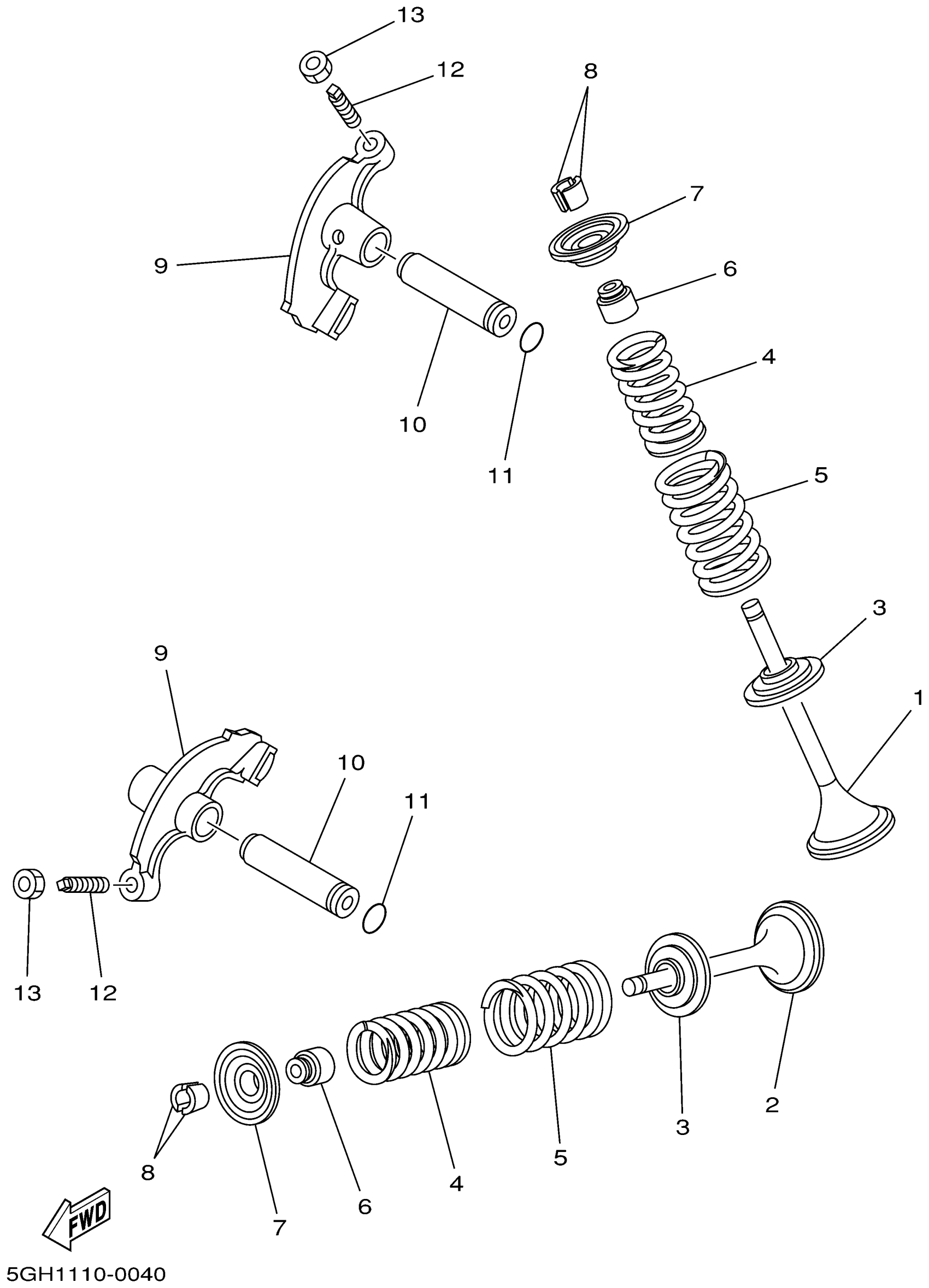 13
12
8
7
9
6
4
10
11
5
3
1
9
10
11
13
12
2
3
5
4
6
8
7
FWD
5GH1110-0040