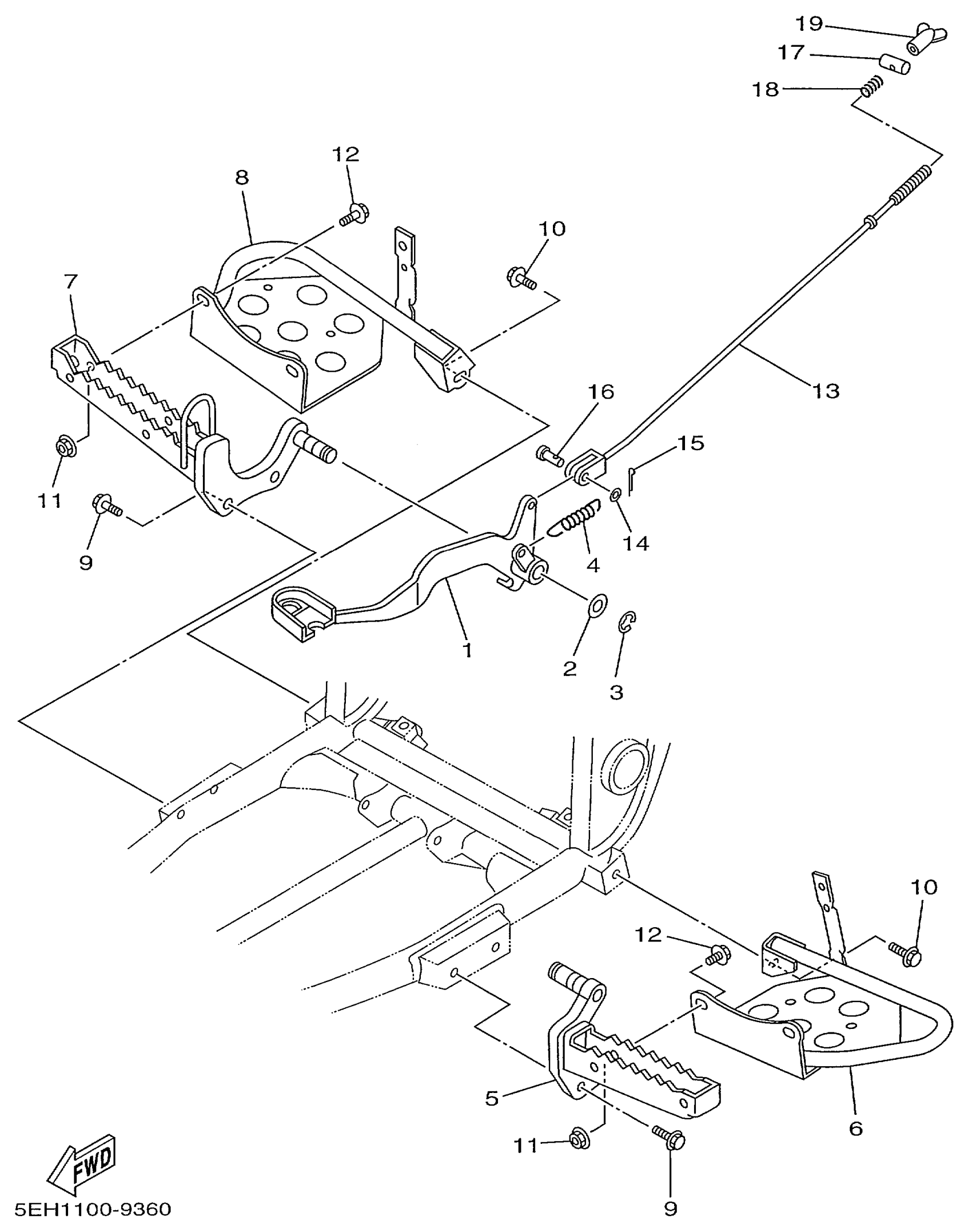 19
17
18
12
8
10
7
16
13
15
11
9
14
4
1
2
3
10
12
5
6
11
9
FWD
5EH1100-9360