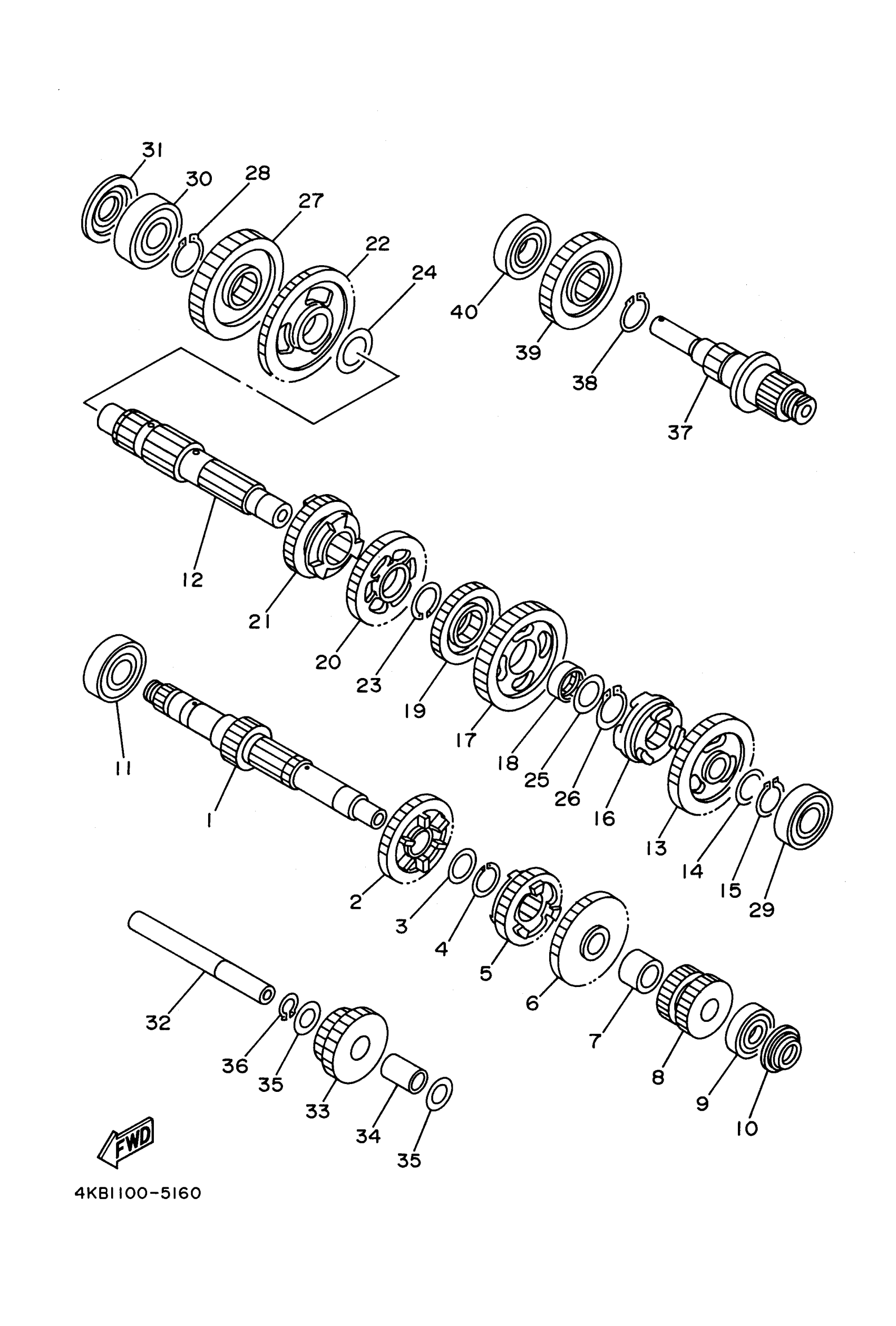 31
30
28
27
22
24
40
39
38
37
12
21
20
23
19
17
18
25
26
16
13
14
15
29
11
1
2
3
4
5
6
7
8
9
10
32
36
35
33
34
35
FWD
4KB1100-5160