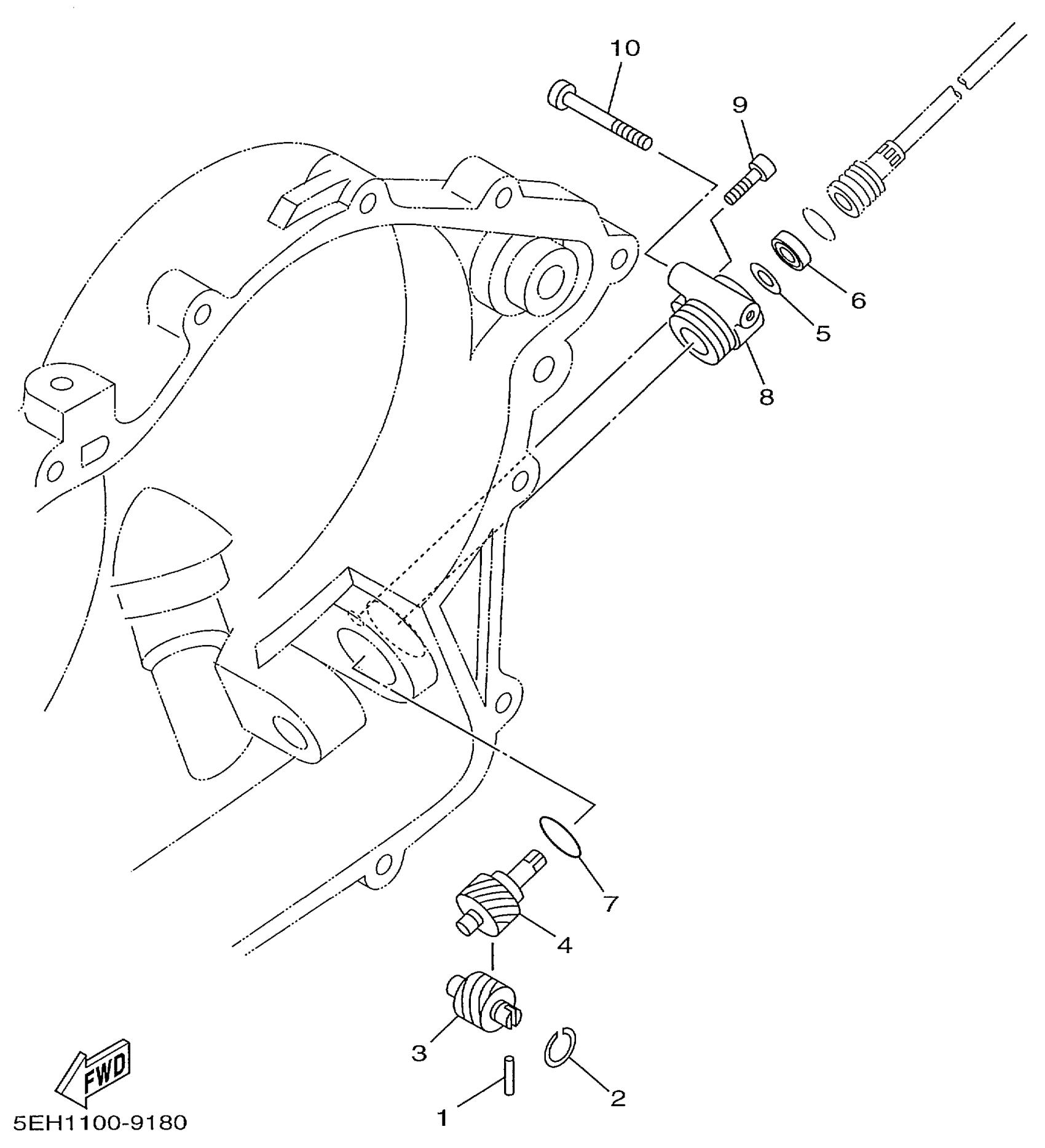 10
9
6
5
8
7
4
3
2
1
FWD
5EH1100-9180