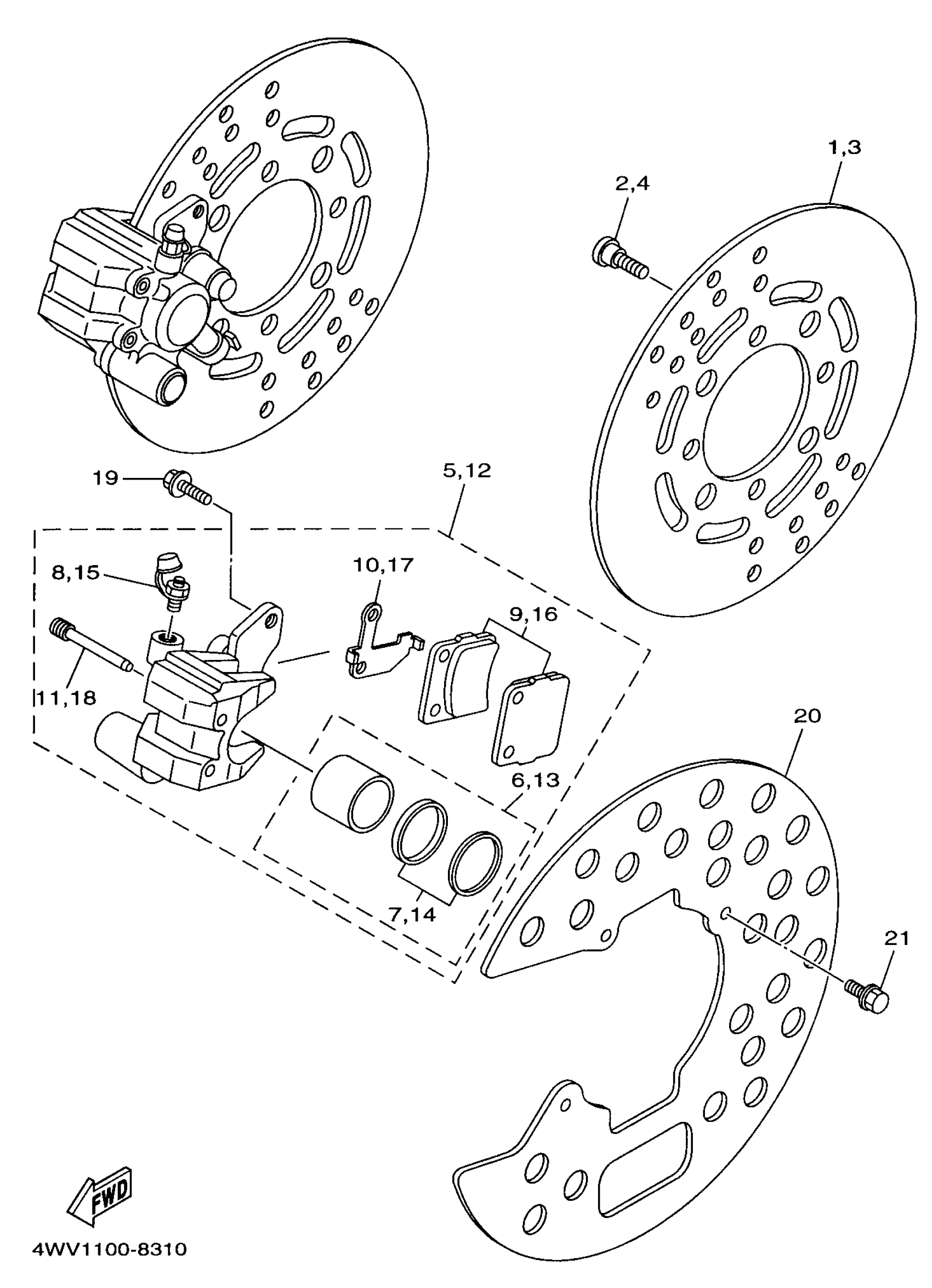 1,3
2,4
19
5,12
8,15
10,17
9,16
11,18
20
6,13
7,14
21
FWD
4WV1100-8310