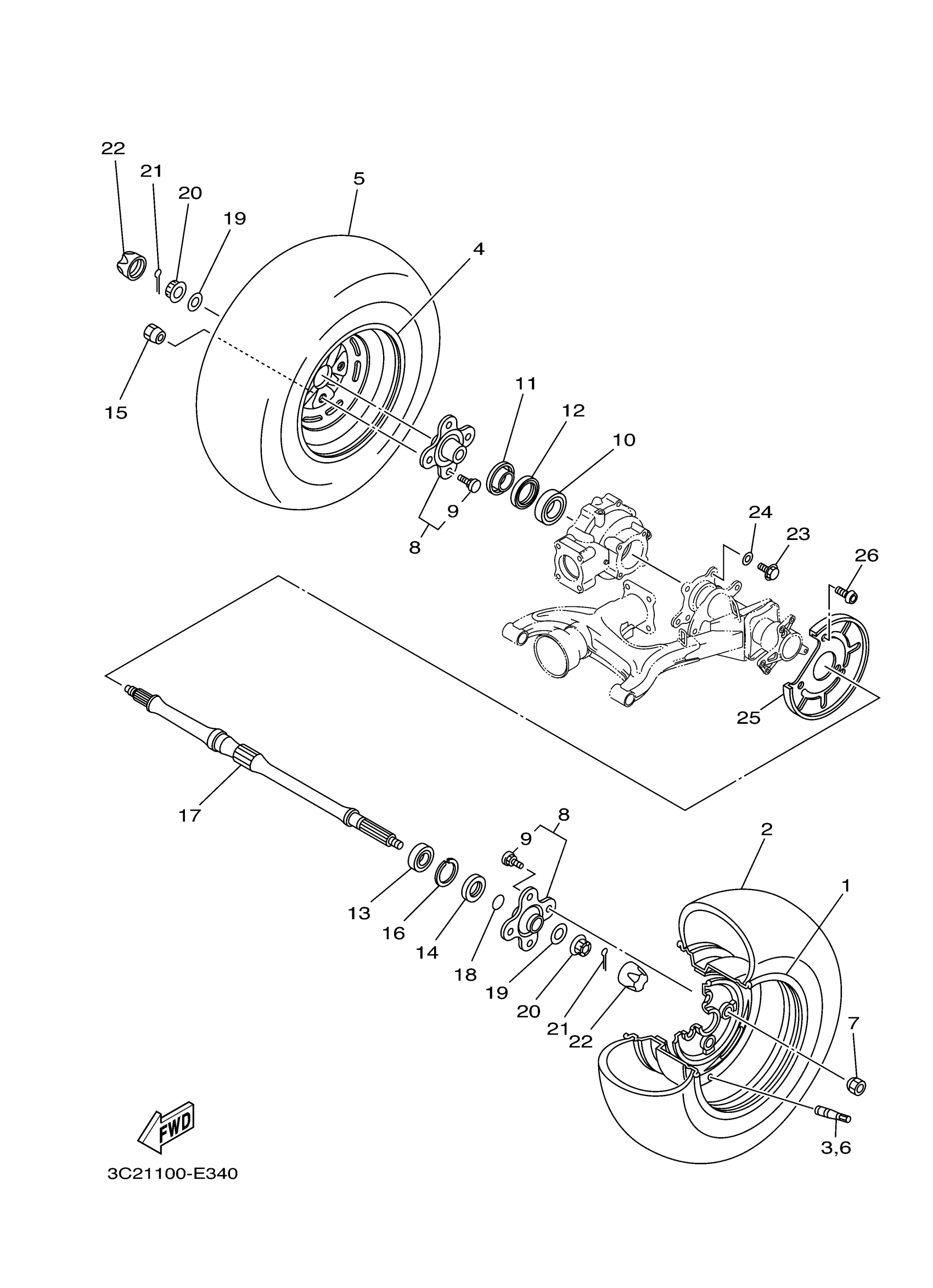 22
21
20
19
5
4
15
11
12
10
9
8
24
23
26
25
17
8
9
2
1
13
16
14
18
19
20
21
22
7
3,6
FWD
3C21100-E340