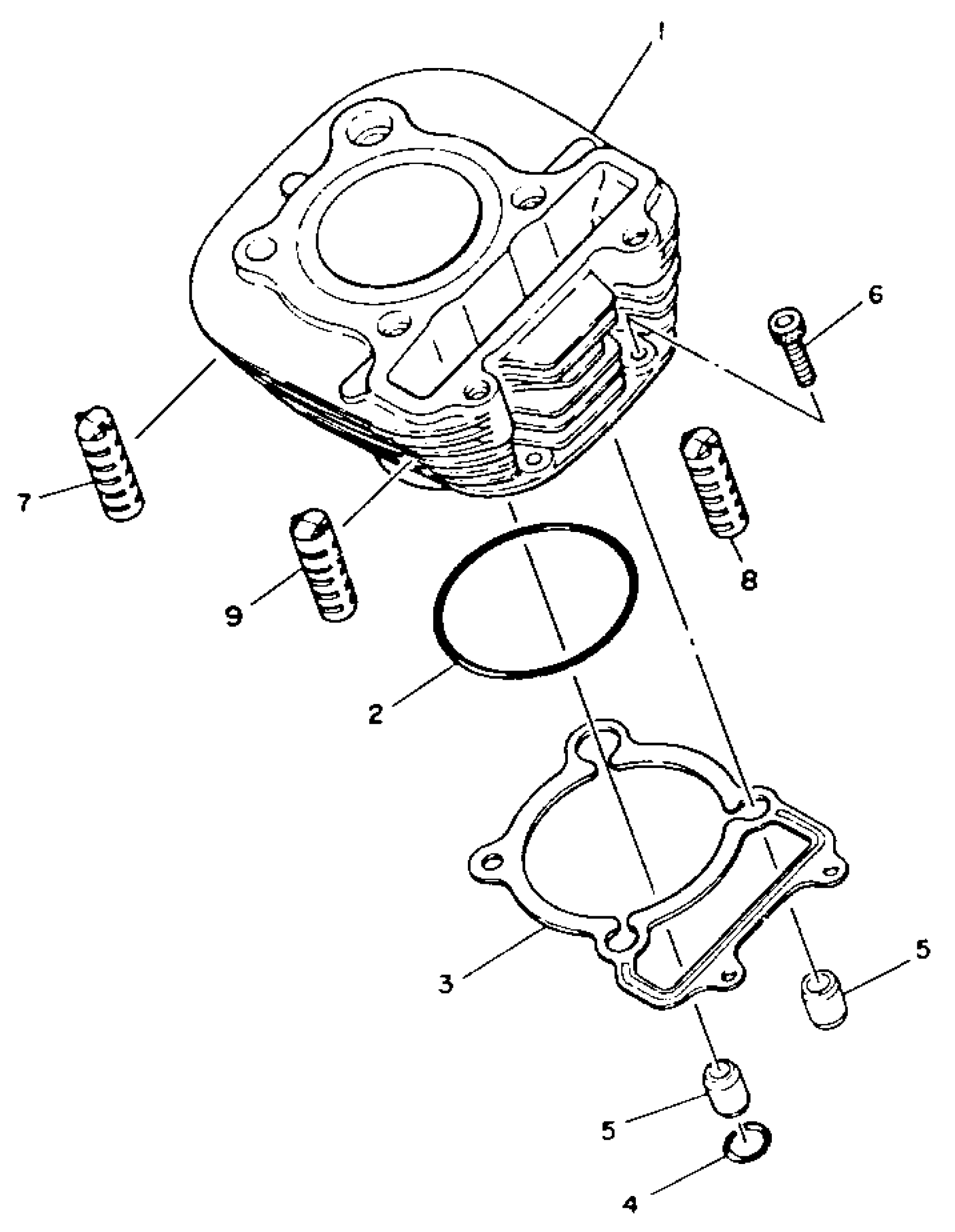 1
6
7
8
9
2
3
5
5
4