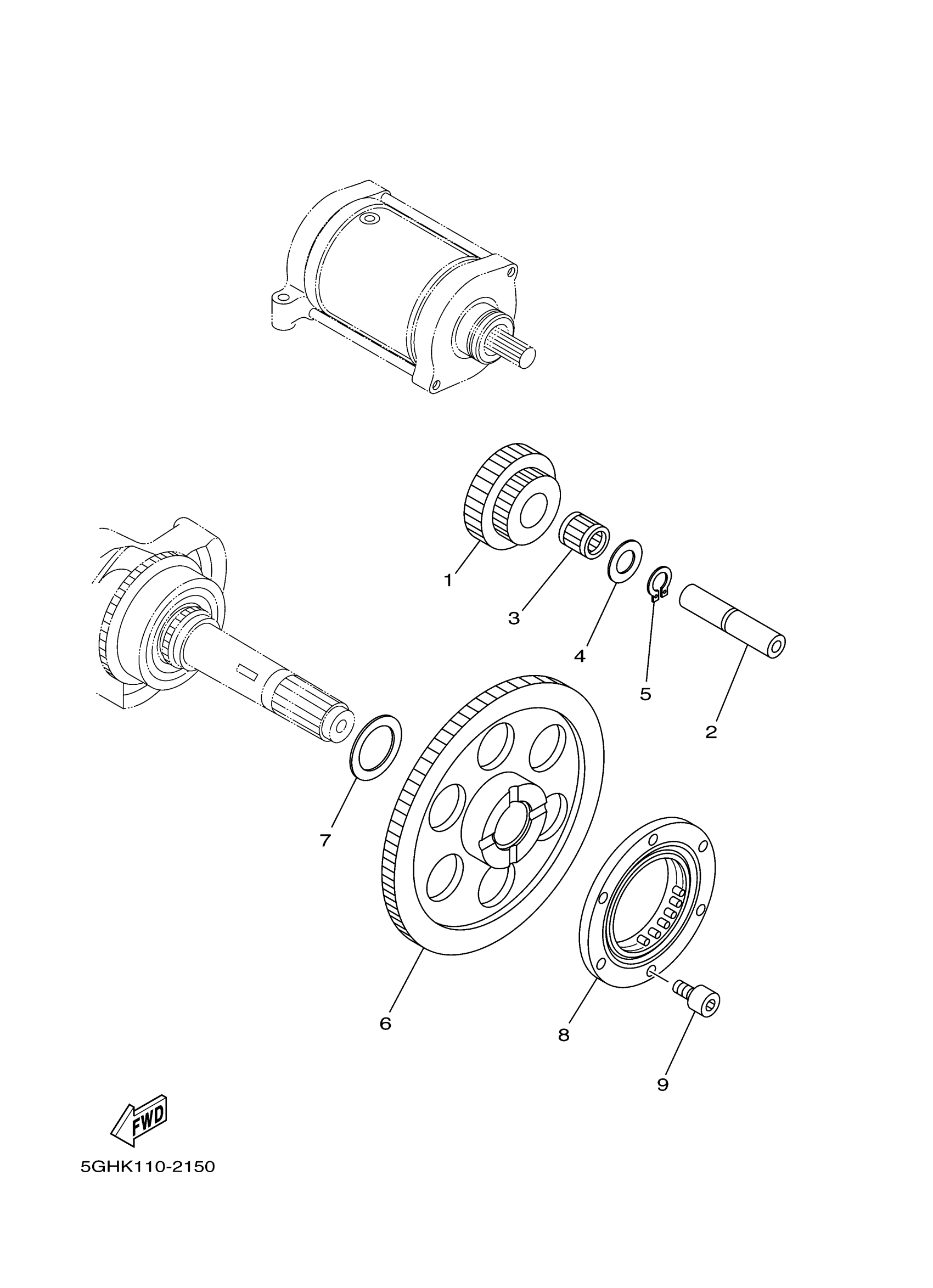 1
3
4
5
2
7
6
8
9
FWD
5GHK110-2150