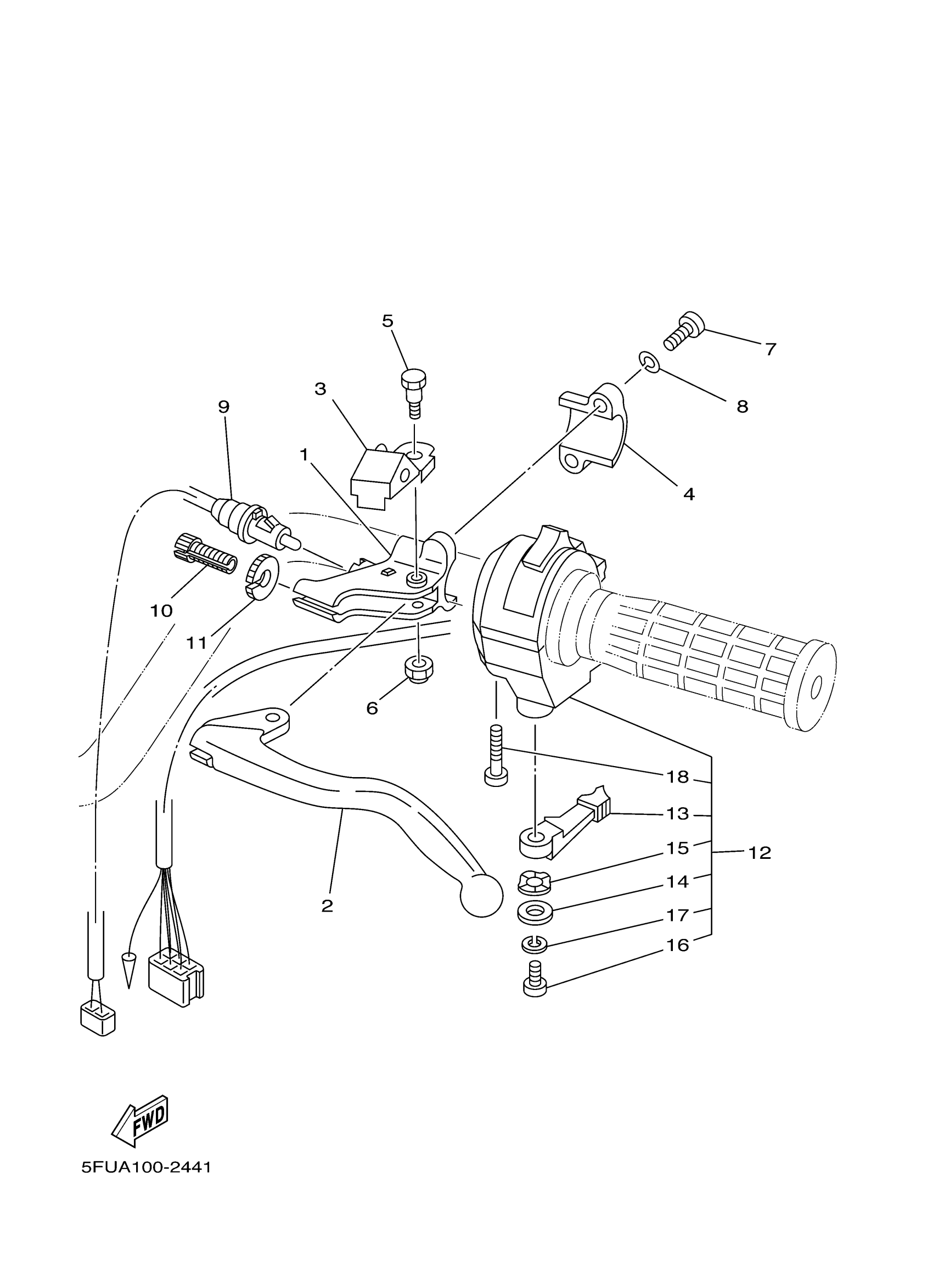 5
7
3
8
9
1
4
10
11
6
18
13
15
12
14
17
16
2
FWD
5FUA100-2441