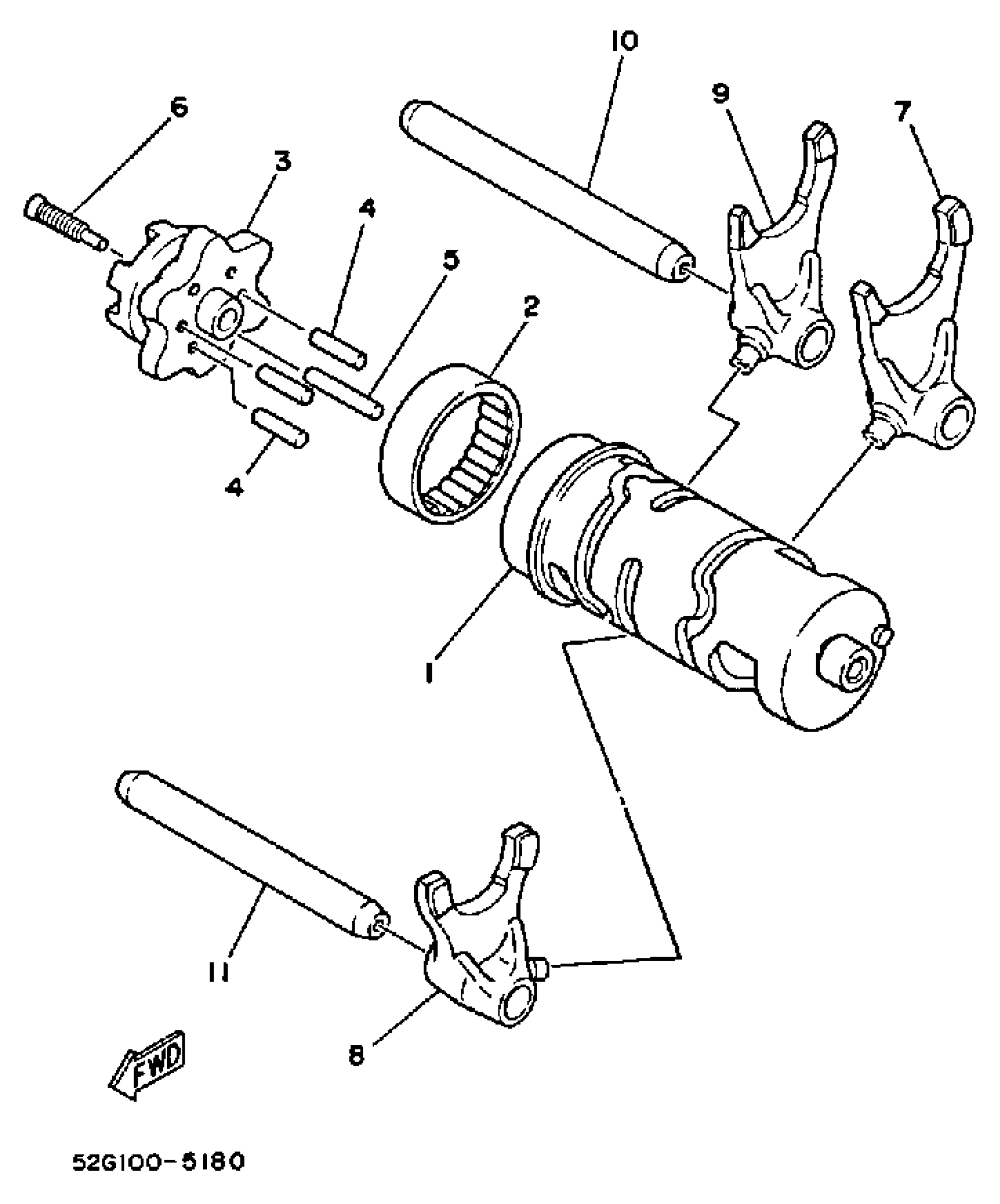 10
9
7
6
3
4
5
2
4
1
11
8
FWD
52G100-5180