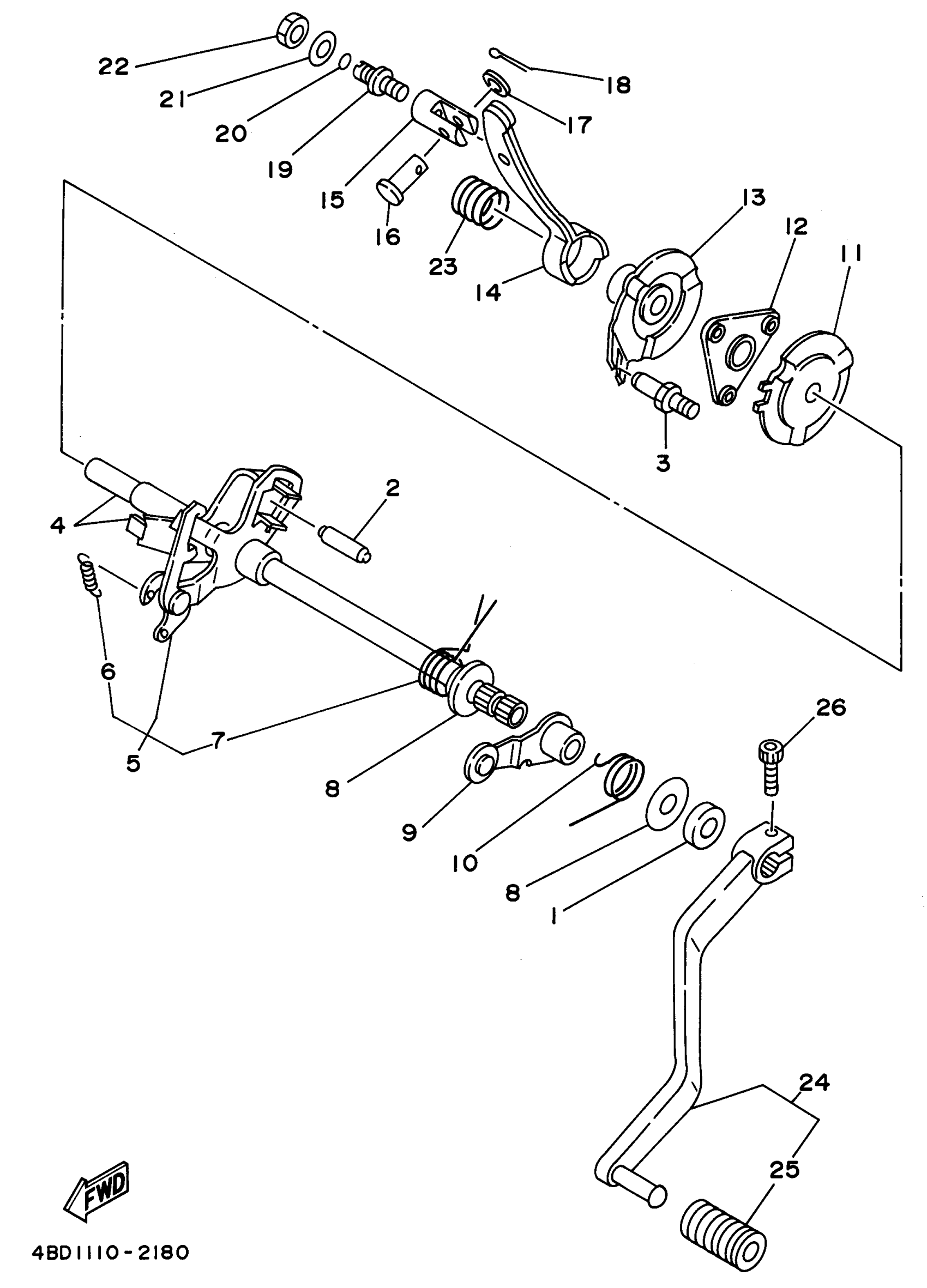 22
21
20
19
18
17
15
16
23
14
13
12
11
3
2
4
6
5
7
8
9
10
8
1
26
24
25
FWD
4BD1110-2180