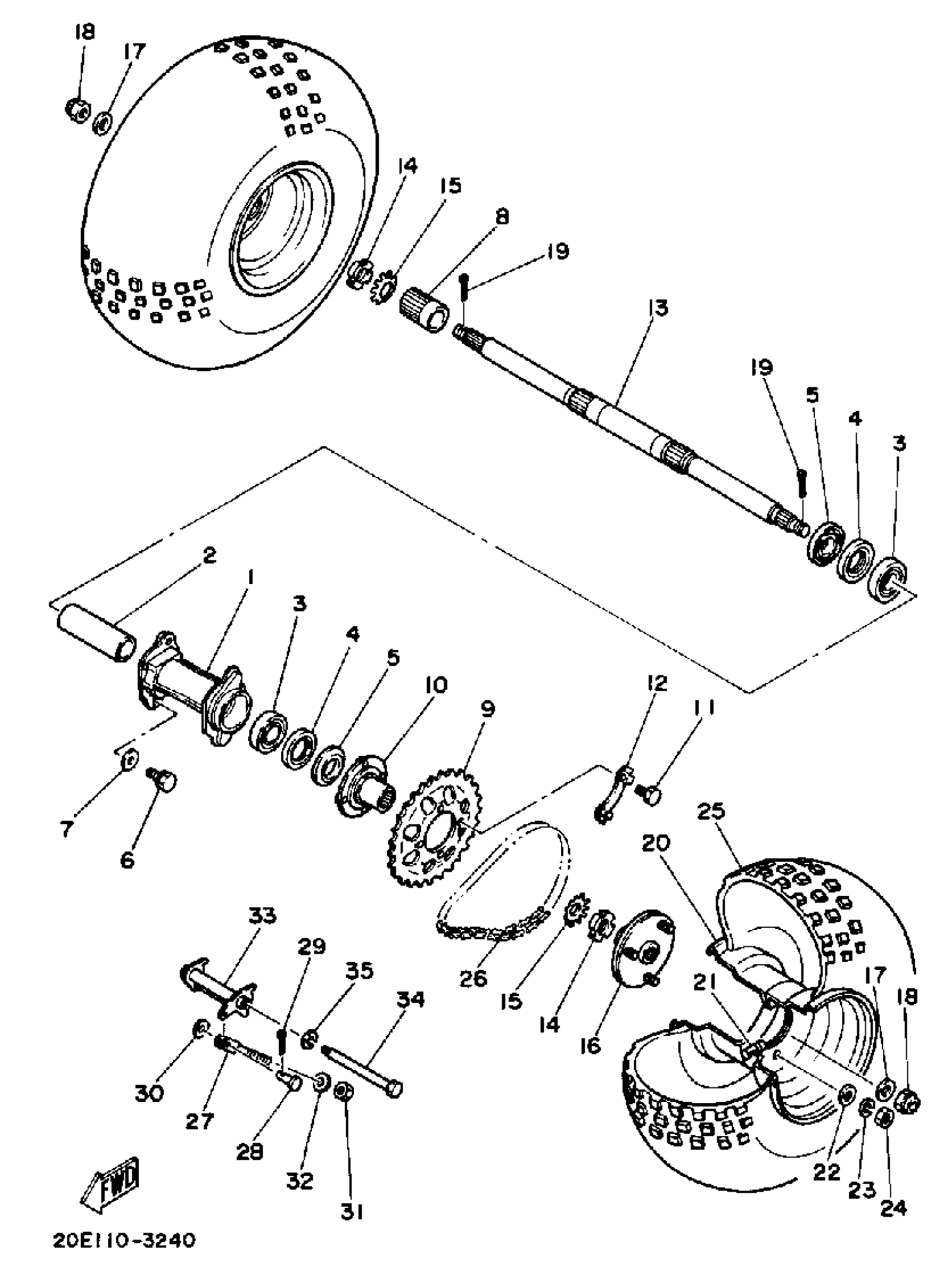 18
17
14
15
8
19
13
19
5
4
3
2
1
3
4
5
10
9
12
11
7
6
25
20
33
29
35
34
26
15
14
16
21
17
18
30
27
28
32
31
22
23
24
FWD
20E110-3240