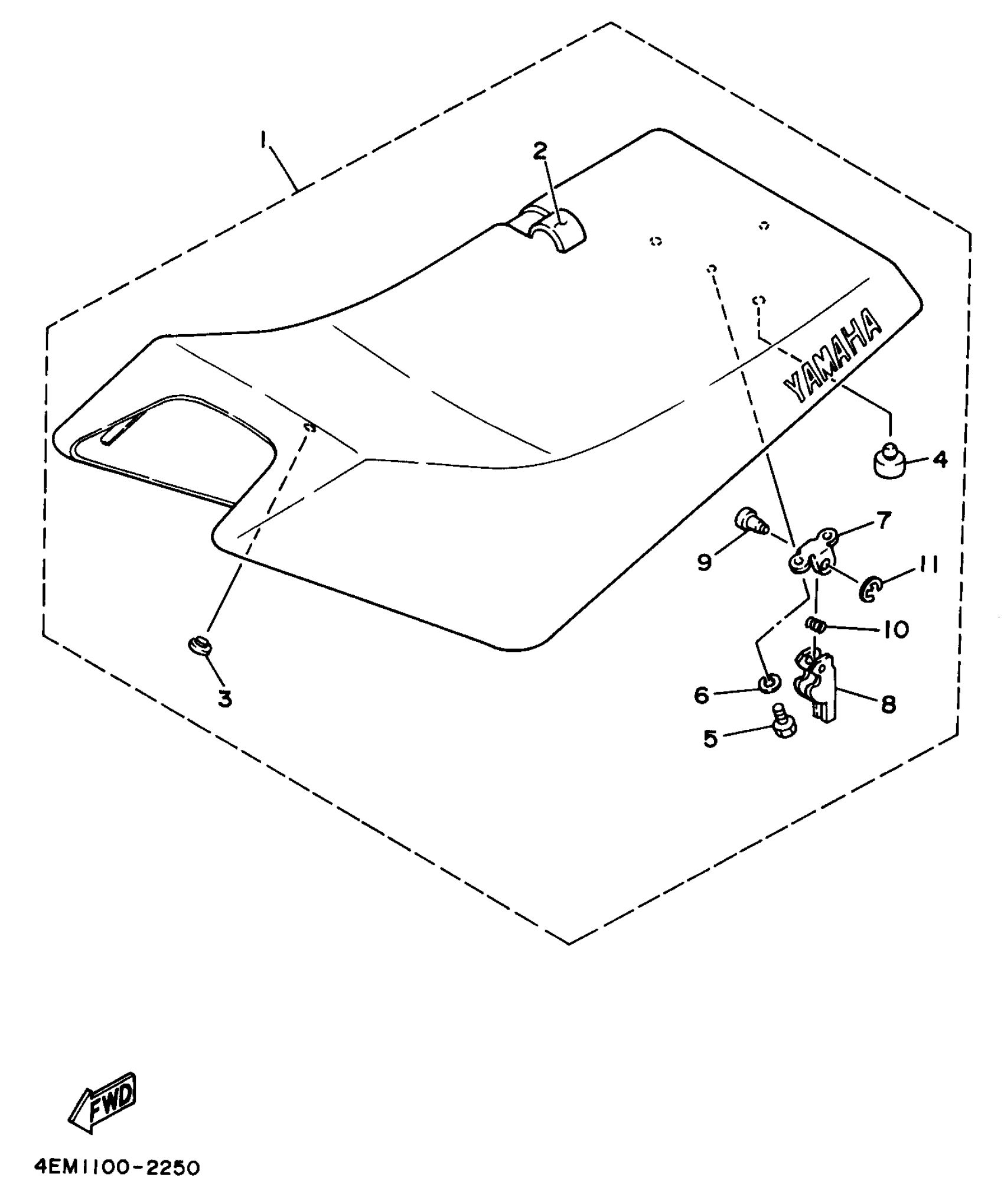 1
2
YAMAHA
4
7
9
11
10
3
6
8
5
FWD
4EM1100-2250