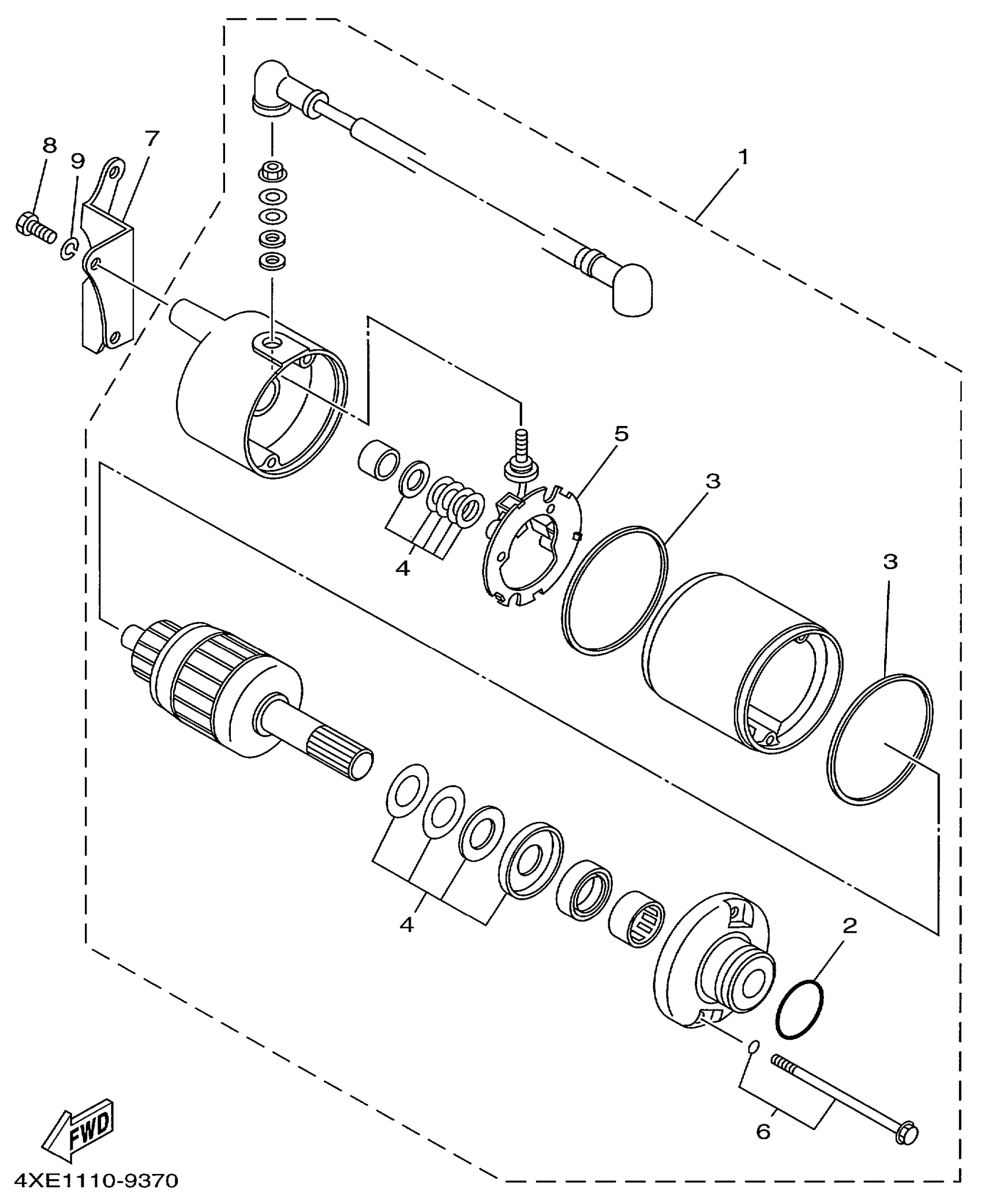 8
9
7
1
5
3
4
3
4
2
6
FWD
4XE1110-9370