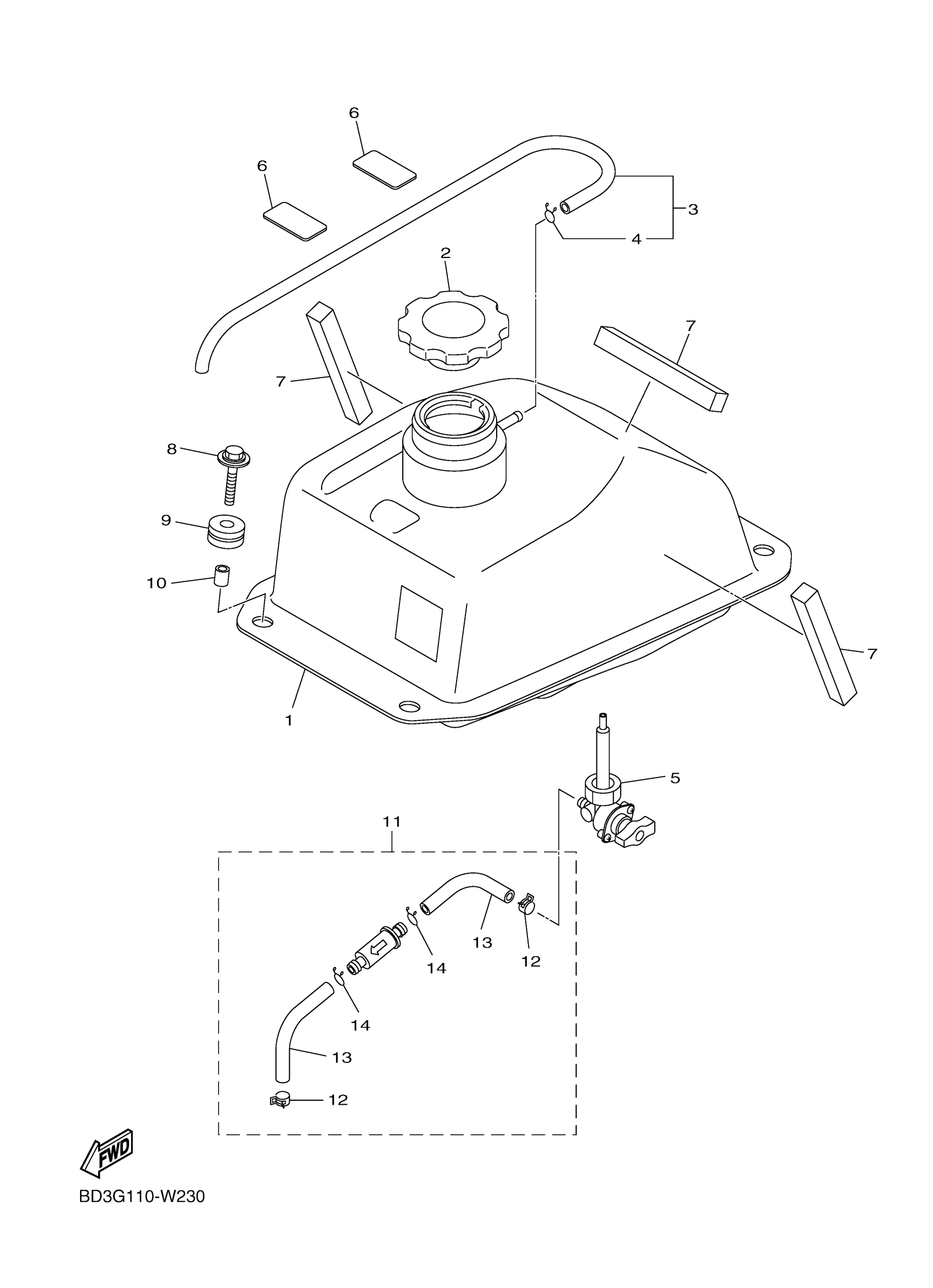 6
6
3
4
2
7
7
8
9
10
7
1
5
11
13
12
14
14
13
12
FWD
BD3G110-W230