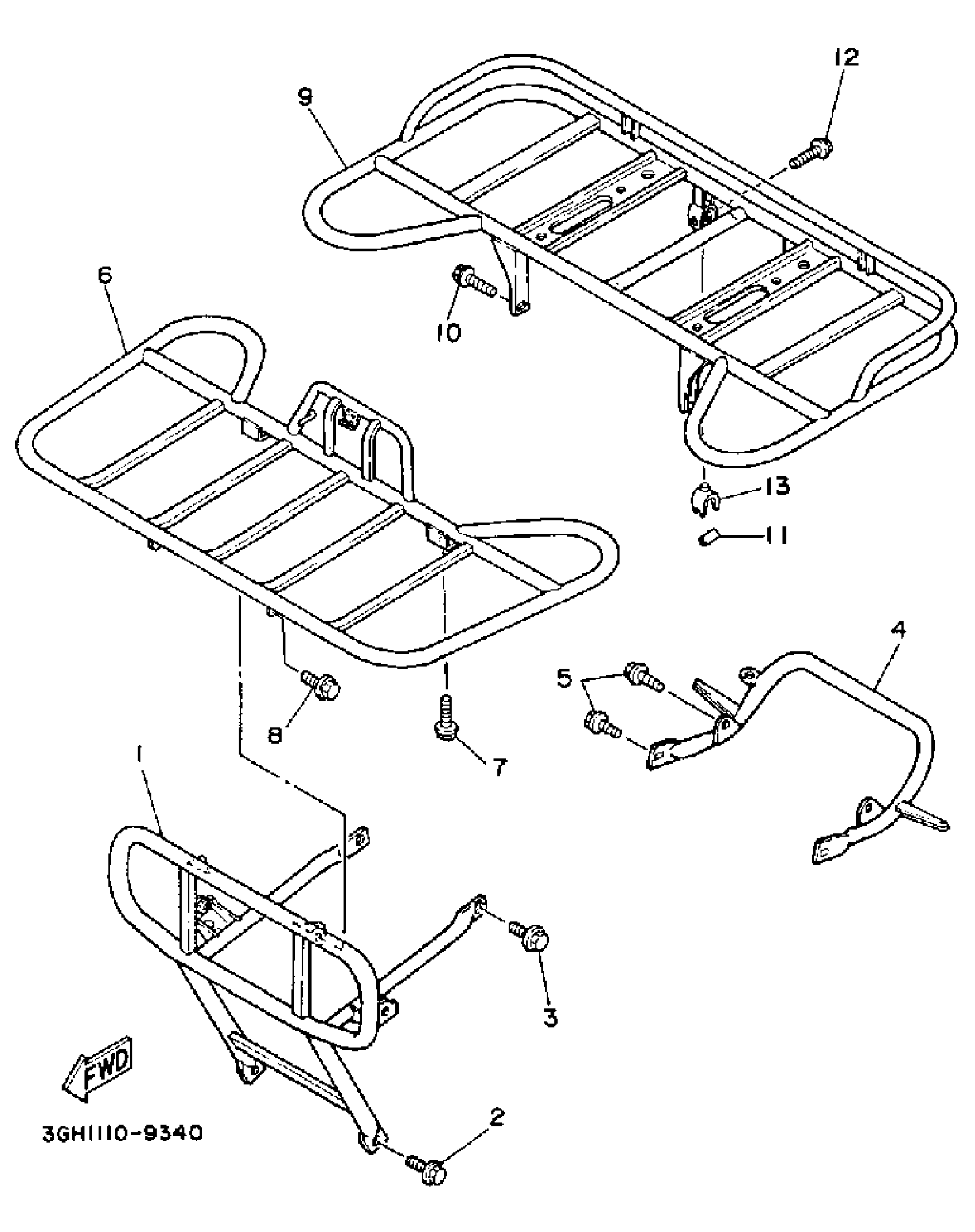 12
9
6
10
13
11
4
5
8
7
1
3
FWD
2
3GH1110-9340