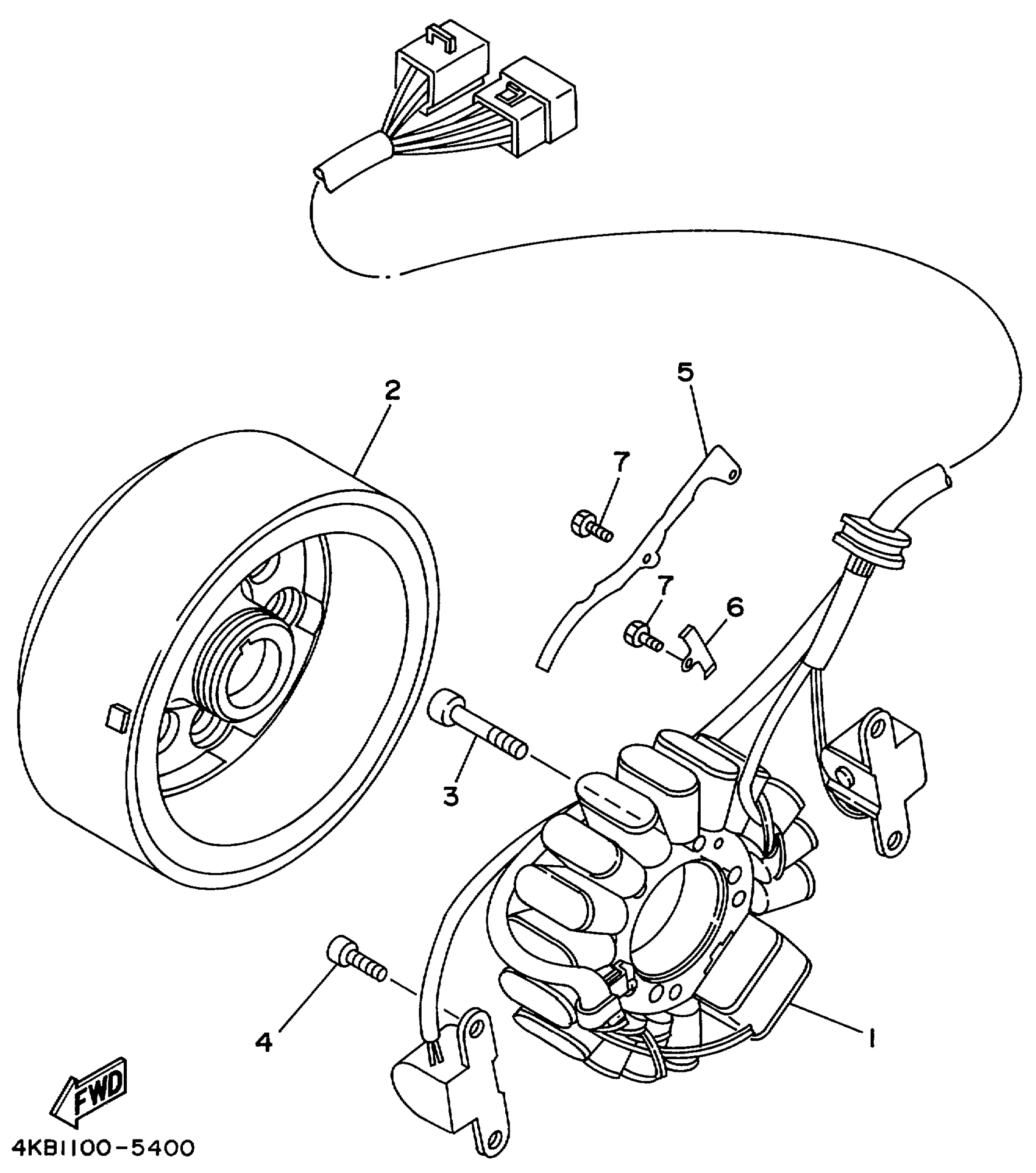 2
5
7
7
6
3
4
1
FWD
4KB1100-5400