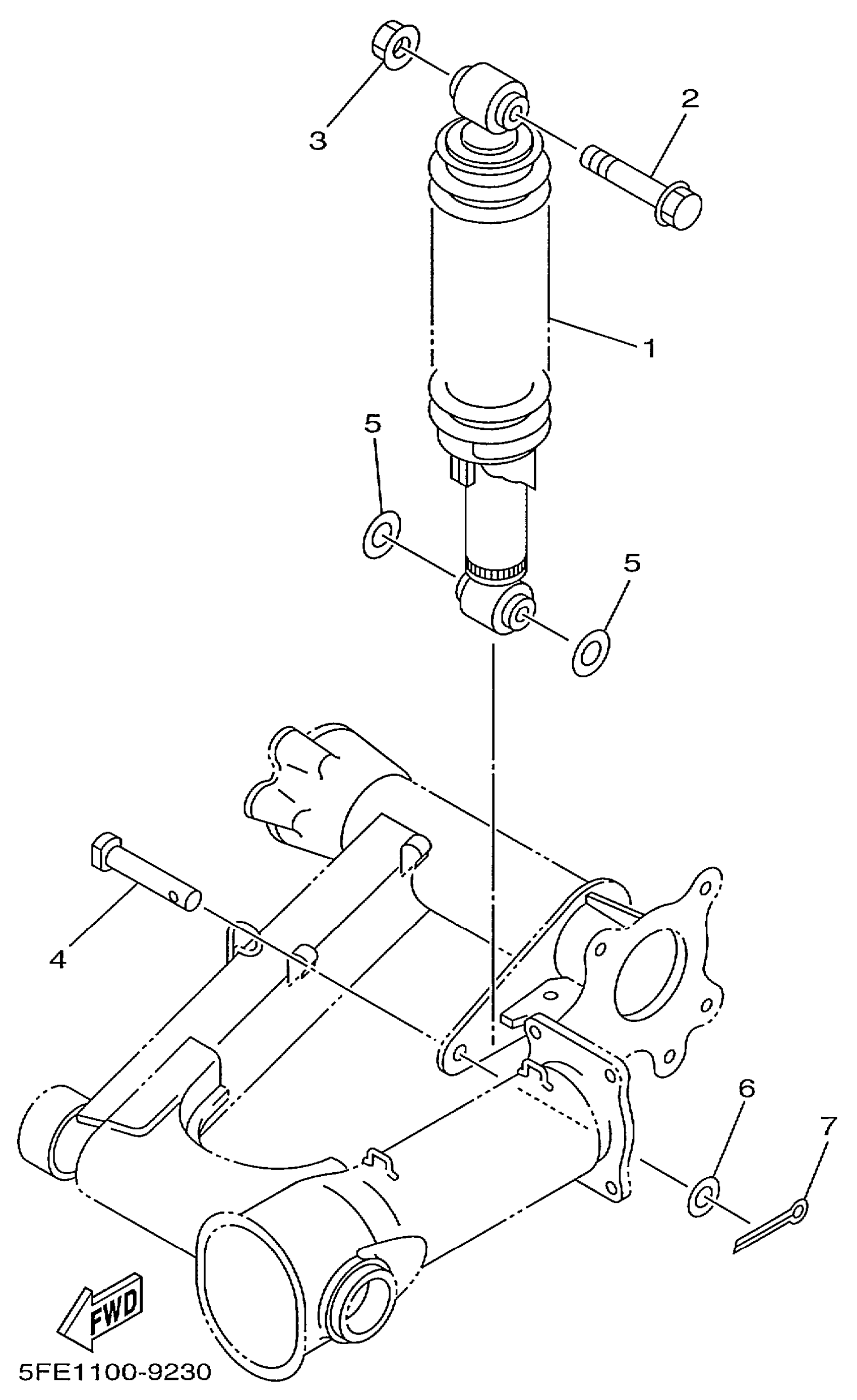 3
2
1
5
5
4
6
7
FWD
5FE1100-9230