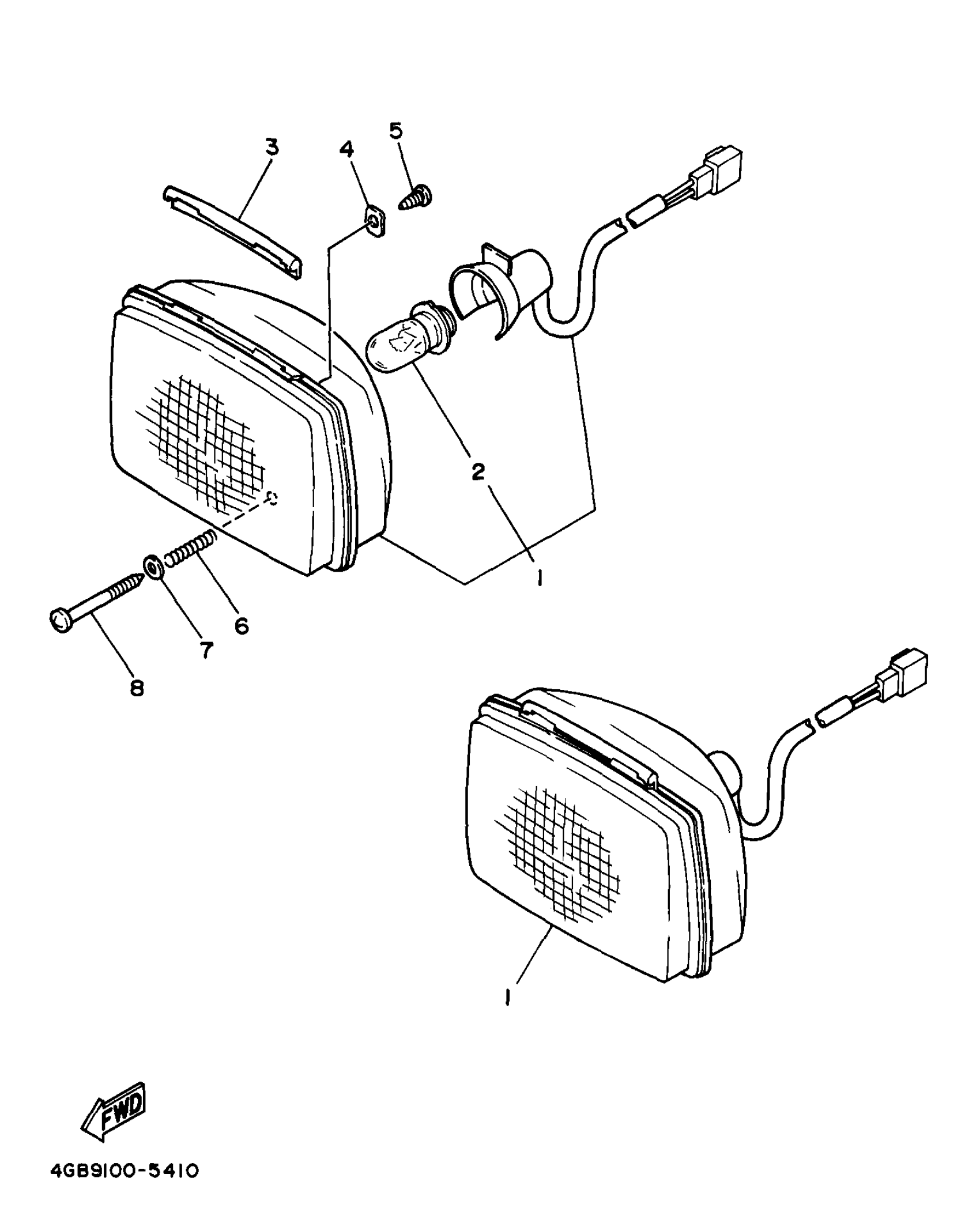 3
4
5
2
1
6
7
8
1
FWD
4GB9100-5410