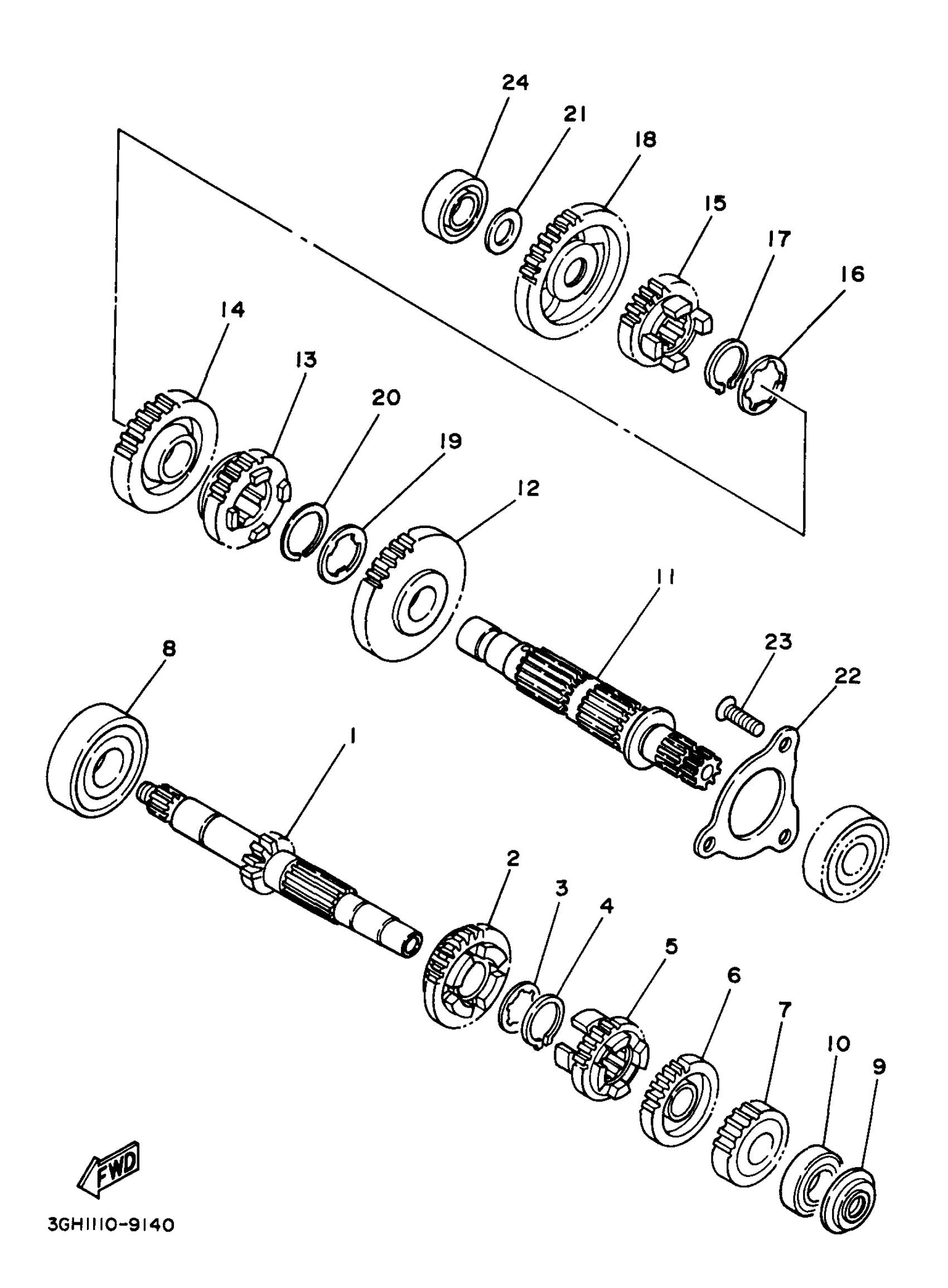 24
21
18
15
17
16
14
13
20
19
12
11
23
22
8
1
2
3
4
5
6
7
10
9
FWD
3GH1110-9140