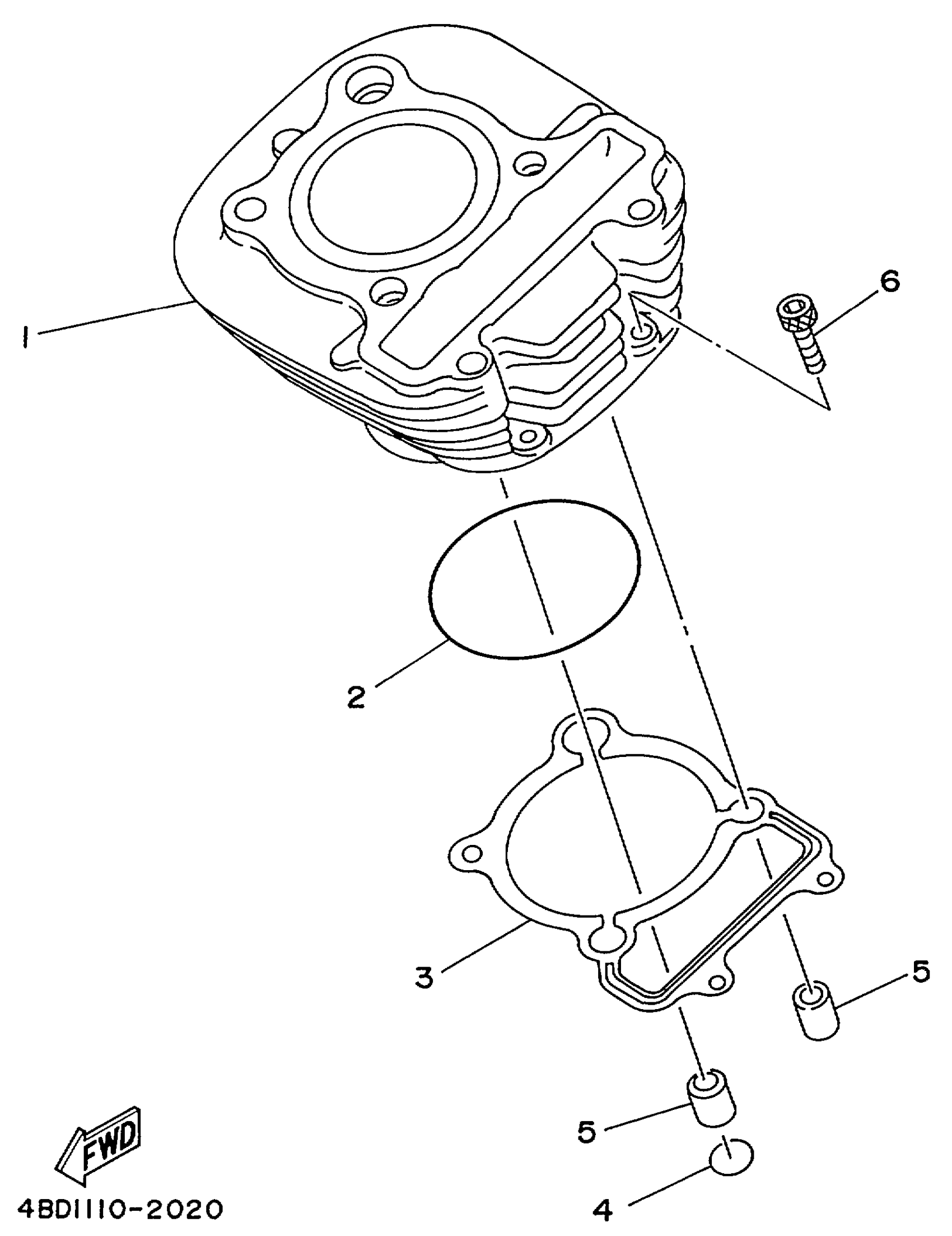 1
6
2
3
5
5
4
FWD
4BD1110-2020