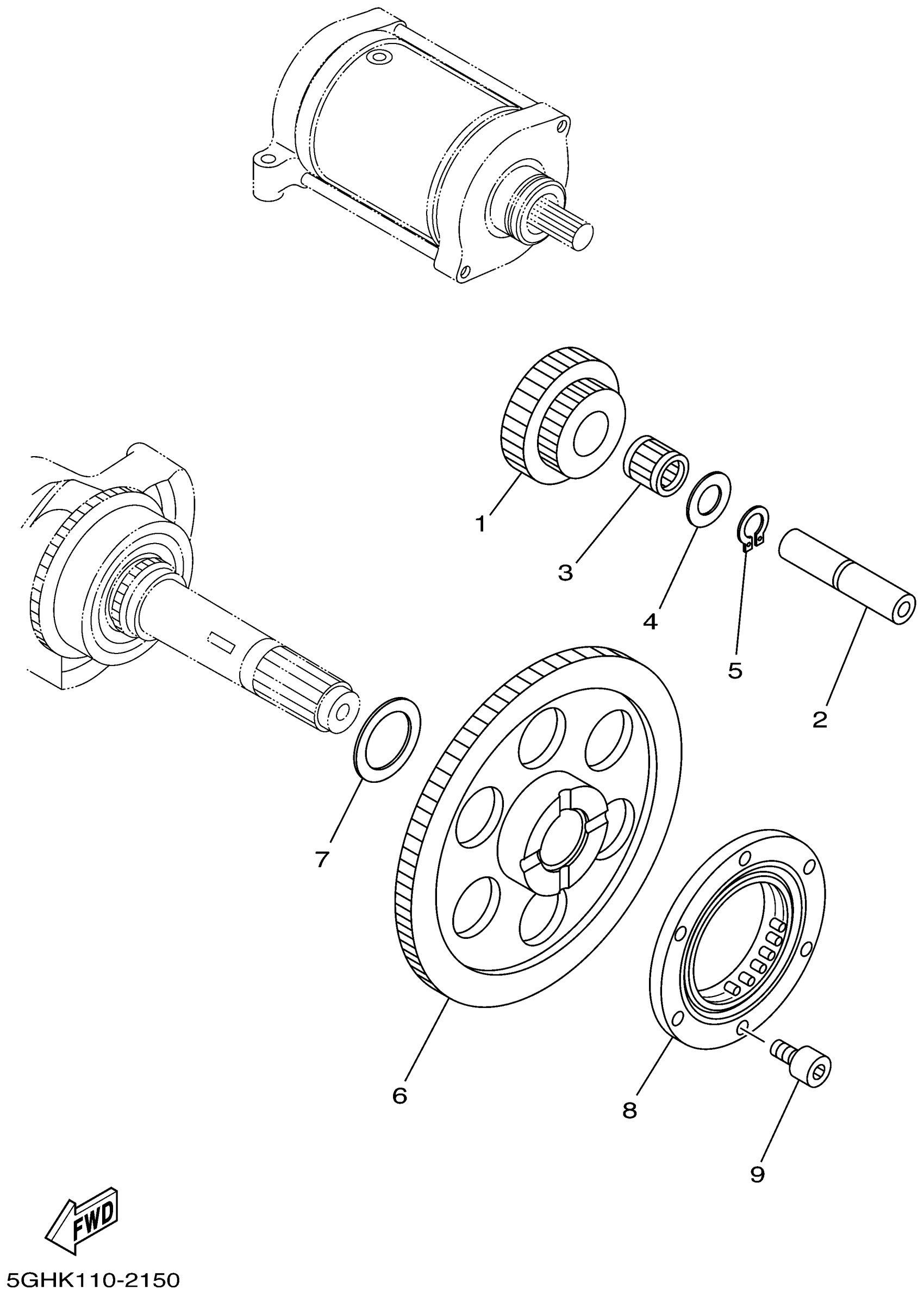 1
3
4
5
2
7
6
8
9
FWD
5GHK110-2150